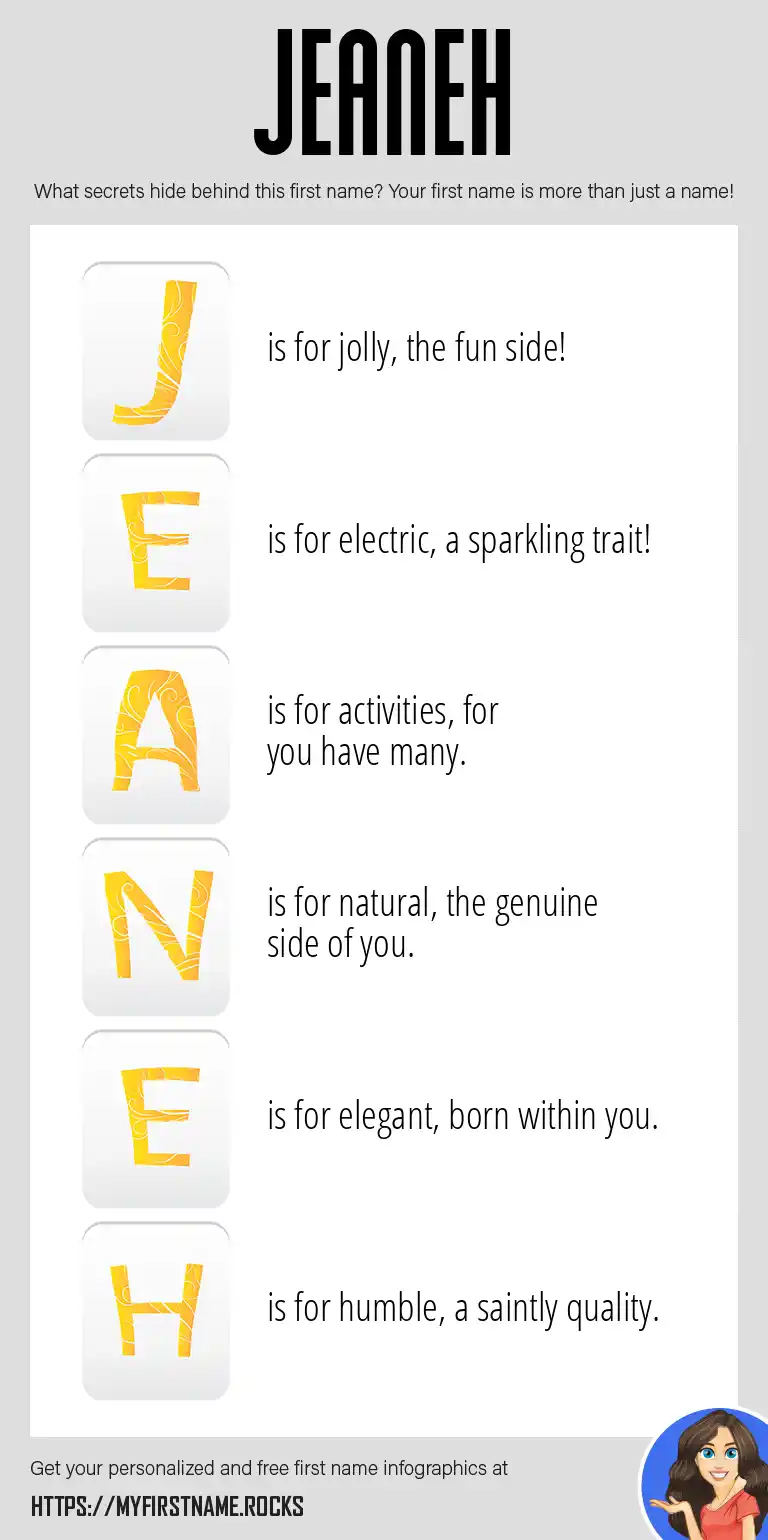 JEANEH

What secrets hide behind this first name? Your first name is more than just a name!

J is for jolly, the fun side!

E is for electric, a sparkling trait!

A is for activities, for you have many.

N is for natural, the genuine side of you.

E is for elegant, born within you.

H is for humble, a saintly quality.

Get your personalized and free first name infographics at

HTTPS://MYFIRSTNAME.ROCKS