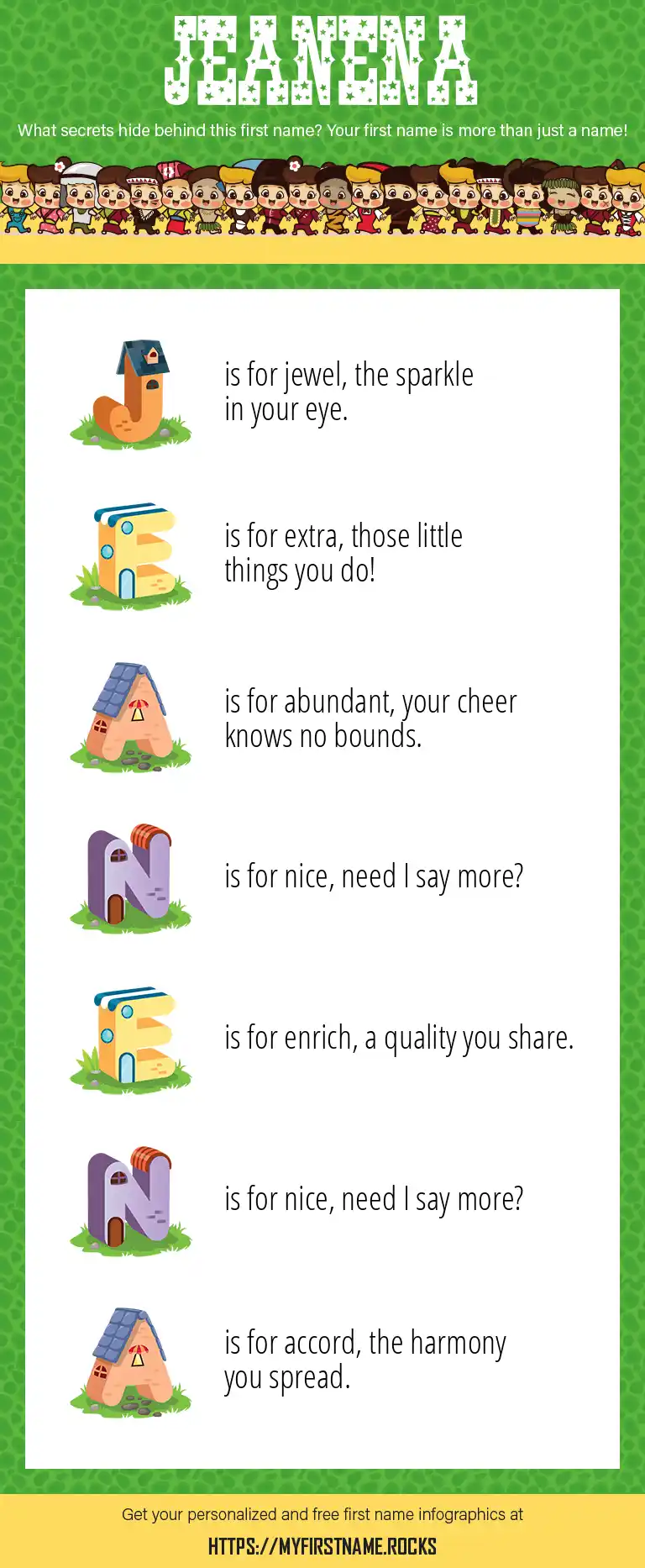 JEANENA

What secrets hide behind this first name? Your first name is more than just a name!

J is for jewel, the sparkle in your eye.

E is for extra, those little things you do!

A is for abundant, your cheer knows no bounds.

N is for nice, need I say more?

E is for enrich, a quality you share.

N is for nice, need I say more?

A is for accord, the harmony you spread.

Get your personalized and free first name infographics at

HTTPS://MYFIRSTNAME.ROCKS