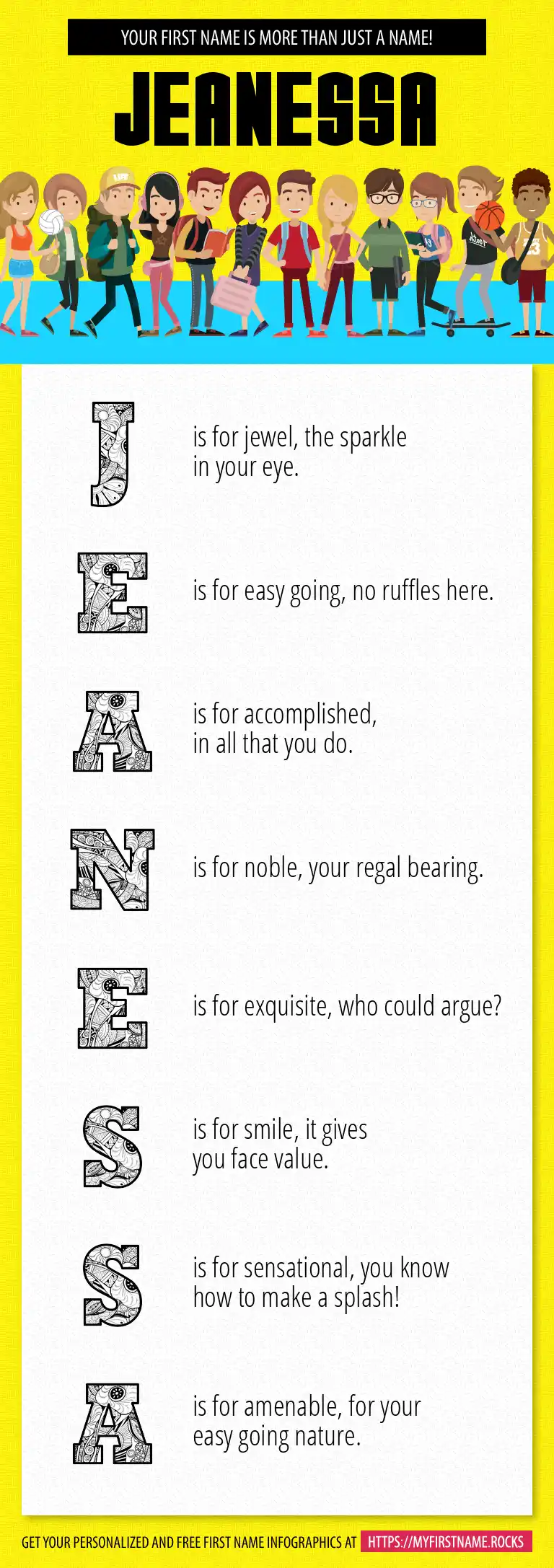 YOUR FIRST NAME IS MORE THAN JUST A NAME!

JEANESSA

J is for jewel, the sparkle in your eye.

E is for easy going, no ruffles here.

A is for accomplished, in all that you do.

N is for noble, your regal bearing.

E is for exquisite, who could argue?

S is for smile, it gives you face value.

S is for sensational, you know how to make a splash!

A is for amenable, for your easy going nature.

GET YOUR PERSONALIZED AND FREE FIRST NAME INFOGRAPHICS AT HTTPS://MYFIRSTNAME.ROCKS