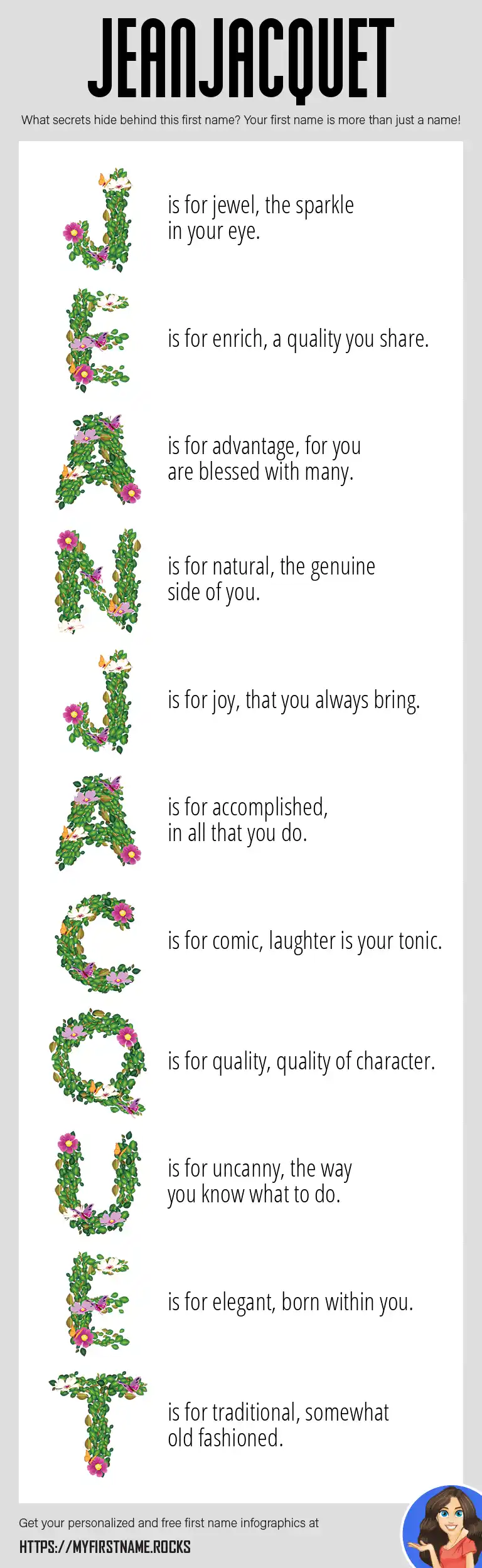 JEANJACQUET

What secrets hide behind this first name? Your first name is more than just a name!

J is for jewel, the sparkle in your eye.

E is for enrich, a quality you share.

A is for advantage, for you are blessed with many.

N is for natural, the genuine side of you.

J is for joy, that you always bring.

A is for accomplished, in all that you do.

C is for comic, laughter is your tonic.

Q is for quality, quality of character.

U is for uncanny, the way you know what to do.

E is for elegant, born within you.

T is for traditional, somewhat old fashioned.

Get your personalized and free first name infographics at

HTTPS://MYFIRSTNAME.ROCKS