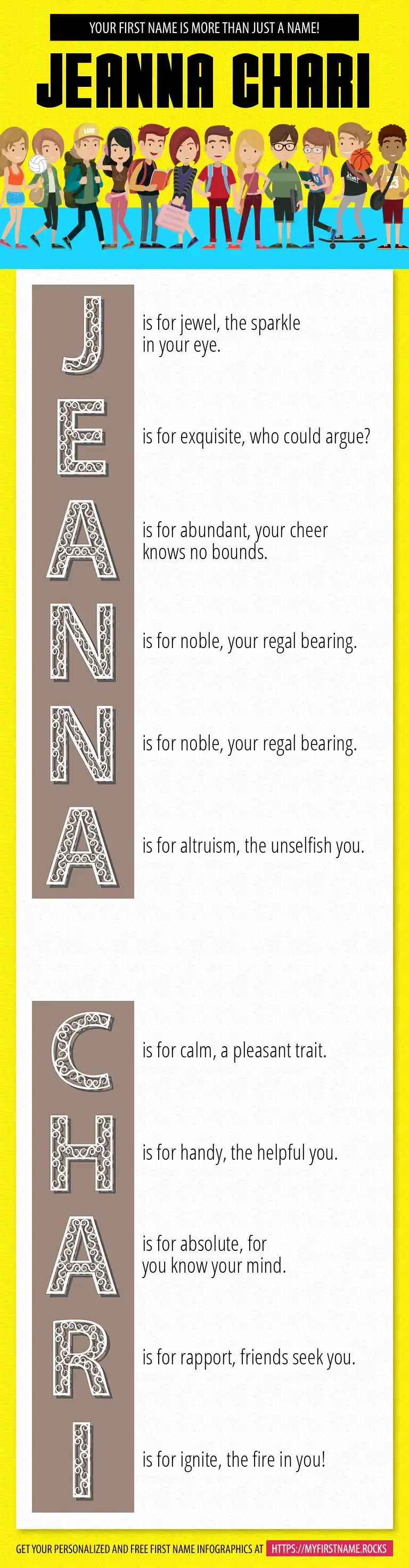 YOUR FIRST NAME IS MORE THAN JUST A NAME!

JEANNA CHARI

J is for jewel, the sparkle in your eye.

E is for exquisite, who could argue?

A is for abundant, your cheer knows no bounds.

N is for noble, your regal bearing.

N is for noble, your regal bearing.

A is for altruism, the unselfish you.

C is for calm, a pleasant trait.

H is for handy, the helpful you.

A is for absolute, for you know your mind.

R is for rapport, friends seek you.

I is for ignite, the fire in you!

GET YOUR PERSONALIZED AND FREE FIRST NAME INFOGRAPHICS AT HTTPS://MYFIRSTNAME.ROCKS