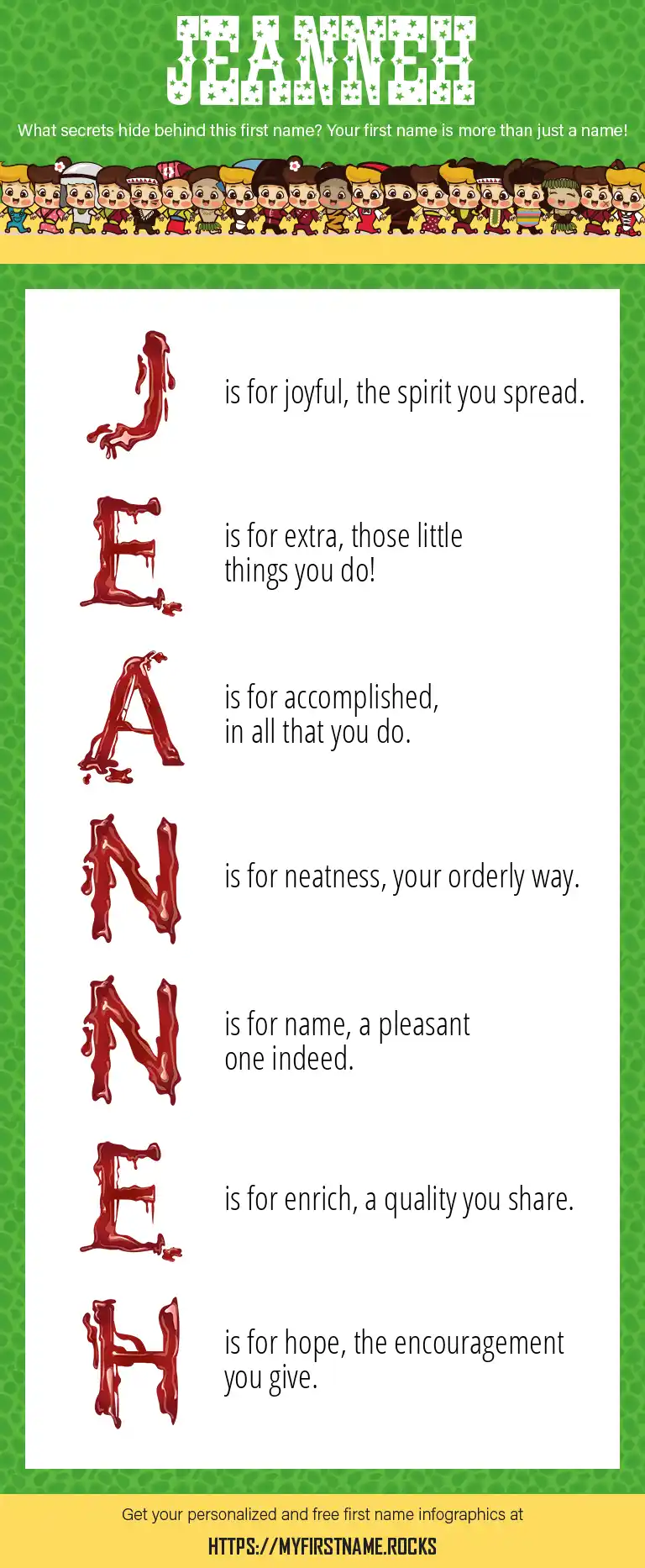 JEANNEH

What secrets hide behind this first name? Your first name is more than just a name!

J is for joyful, the spirit you spread.

E is for extra, those little things you do!

A is for accomplished, in all that you do.

N is for neatness, your orderly way.

N is for name, a pleasant one indeed.

E is for enrich, a quality you share.

H is for hope, the encouragement you give.

Get your personalized and free first name infographics at

HTTPS://MYFIRSTNAME.ROCKS