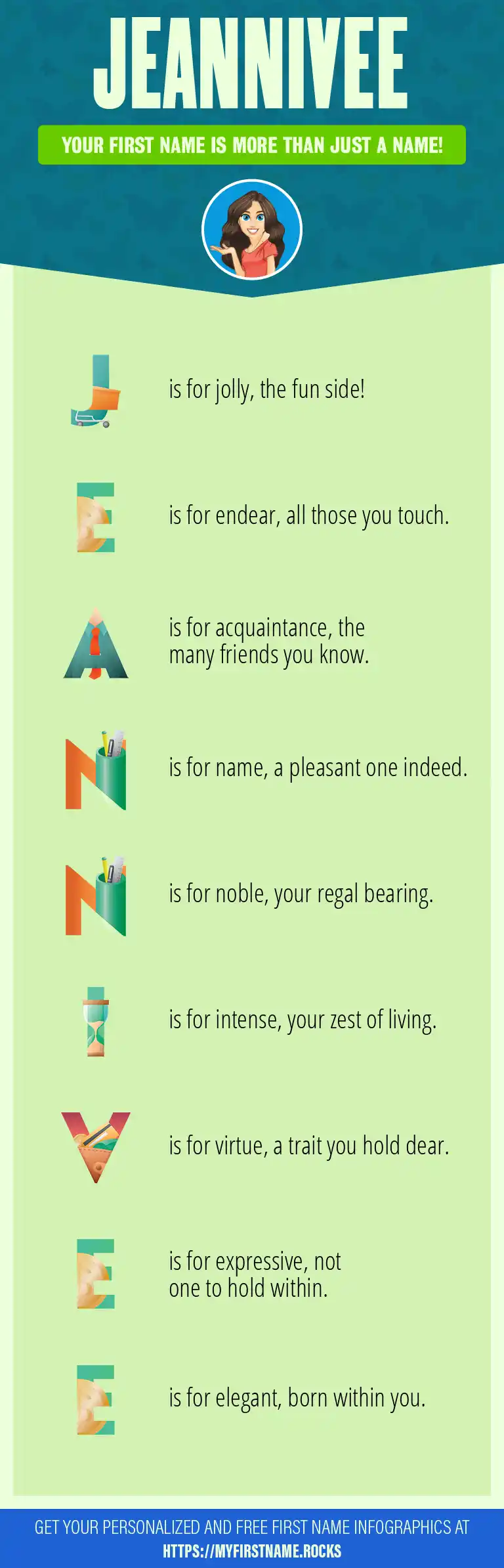 JEANNIVEE

YOUR FIRST NAME IS MORE THAN JUST A NAME!

J is for jolly, the fun side!

E is for endear, all those you touch.

A is for acquaintance, the many friends you know.

N is for name, a pleasant one indeed.

N is for noble, your regal bearing.

I is for intense, your zest of living.

V is for virtue, a trait you hold dear.

E is for expressive, not one to hold within.

E is for elegant, born within you.

GET YOUR PERSONALIZED AND FREE FIRST NAME INFOGRAPHICS AT HTTPS://MYFIRSTNAME.ROCKS