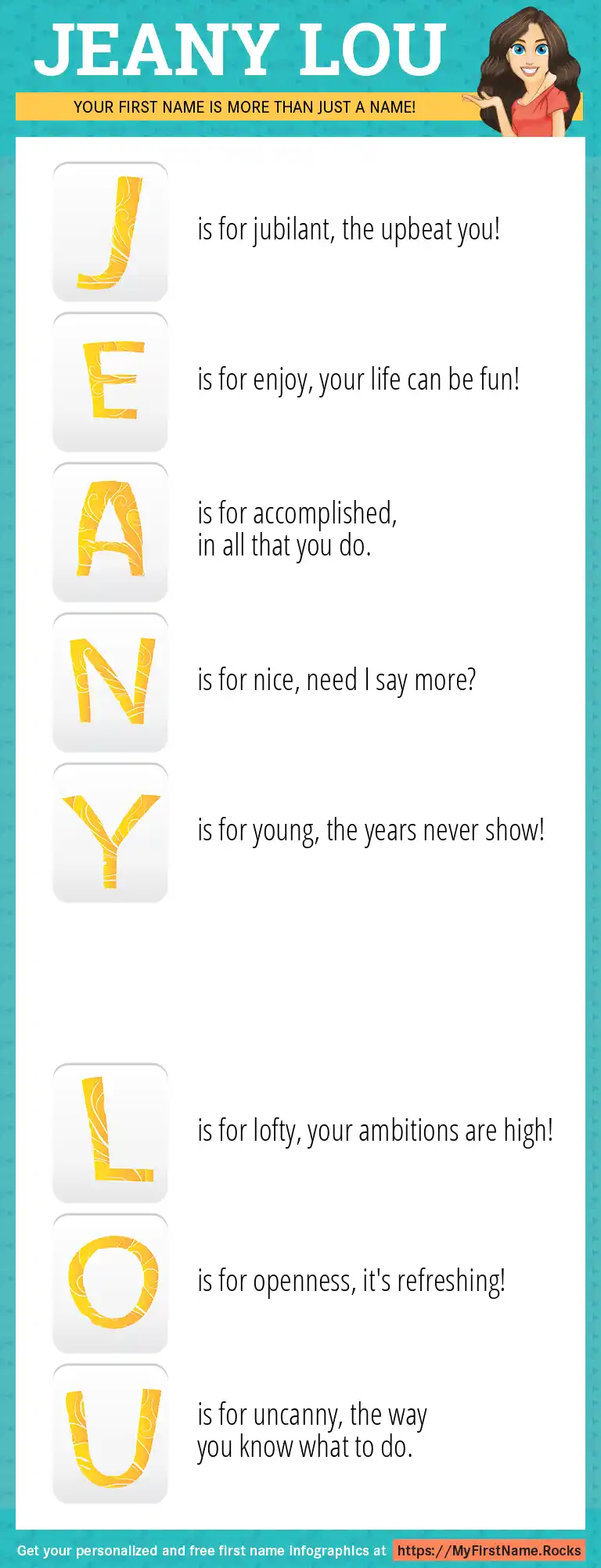 JEANY LOU

YOUR FIRST NAME IS MORE THAN JUST A NAME!

J is for jubilant, the upbeat you!

E is for enjoy, your life can be fun!

A is for accomplished, in all that you do.

N is for nice, need I say more?

Y is for young, the years never show!

L is for lofty, your ambitions are high!

O is for openness, it's refreshing!

U is for uncanny, the way you know what to do.

Get your personalized and free first name infographics at https://MyFirstName.Rocks