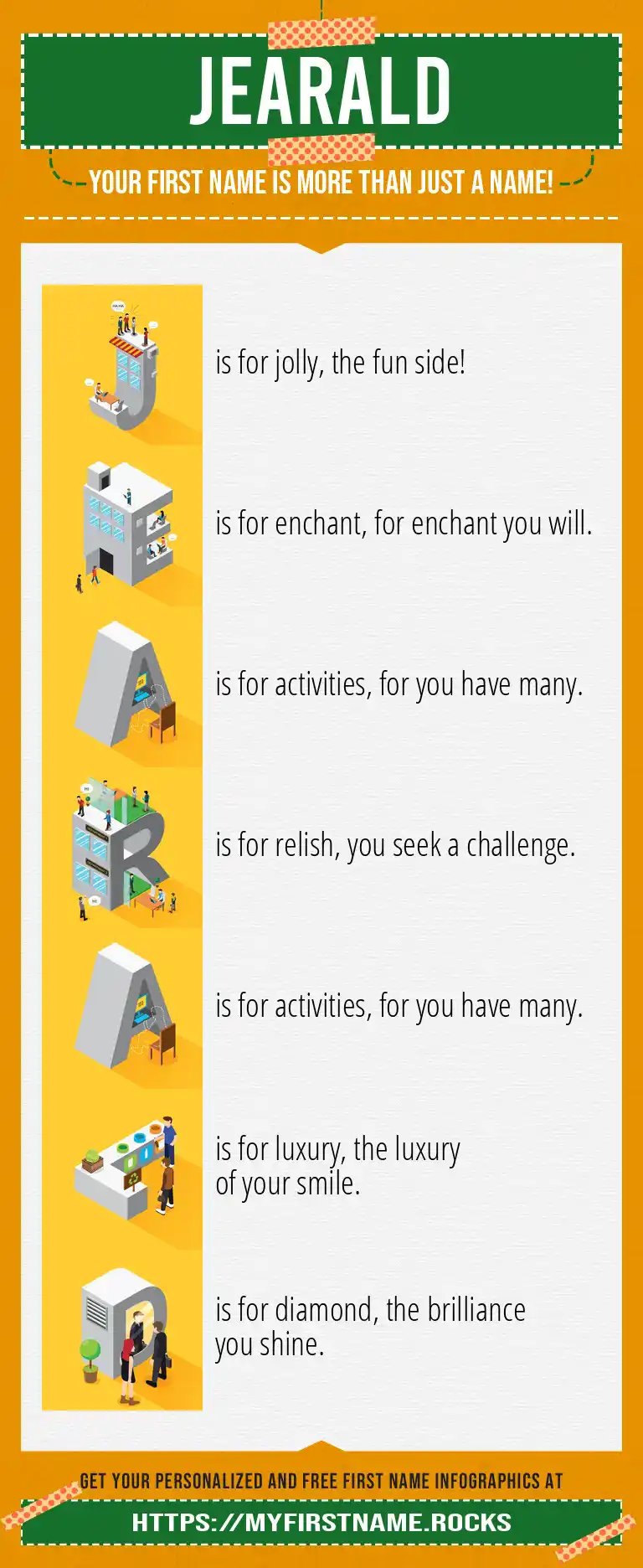 JEARALD

YOUR FIRST NAME IS MORE THAN JUST A NAME!

J is for jolly, the fun side!

E is for enchant, for enchant you will.

A is for activities, for you have many.

R is for relish, you seek a challenge.

A is for activities, for you have many.

L is for luxury, the luxury of your smile.

D is for diamond, the brilliance you shine.

GET YOUR PERSONALIZED AND FREE FIRST NAME INFOGRAPHICS AT

HTTPS://MYFIRSTNAME.ROCKS