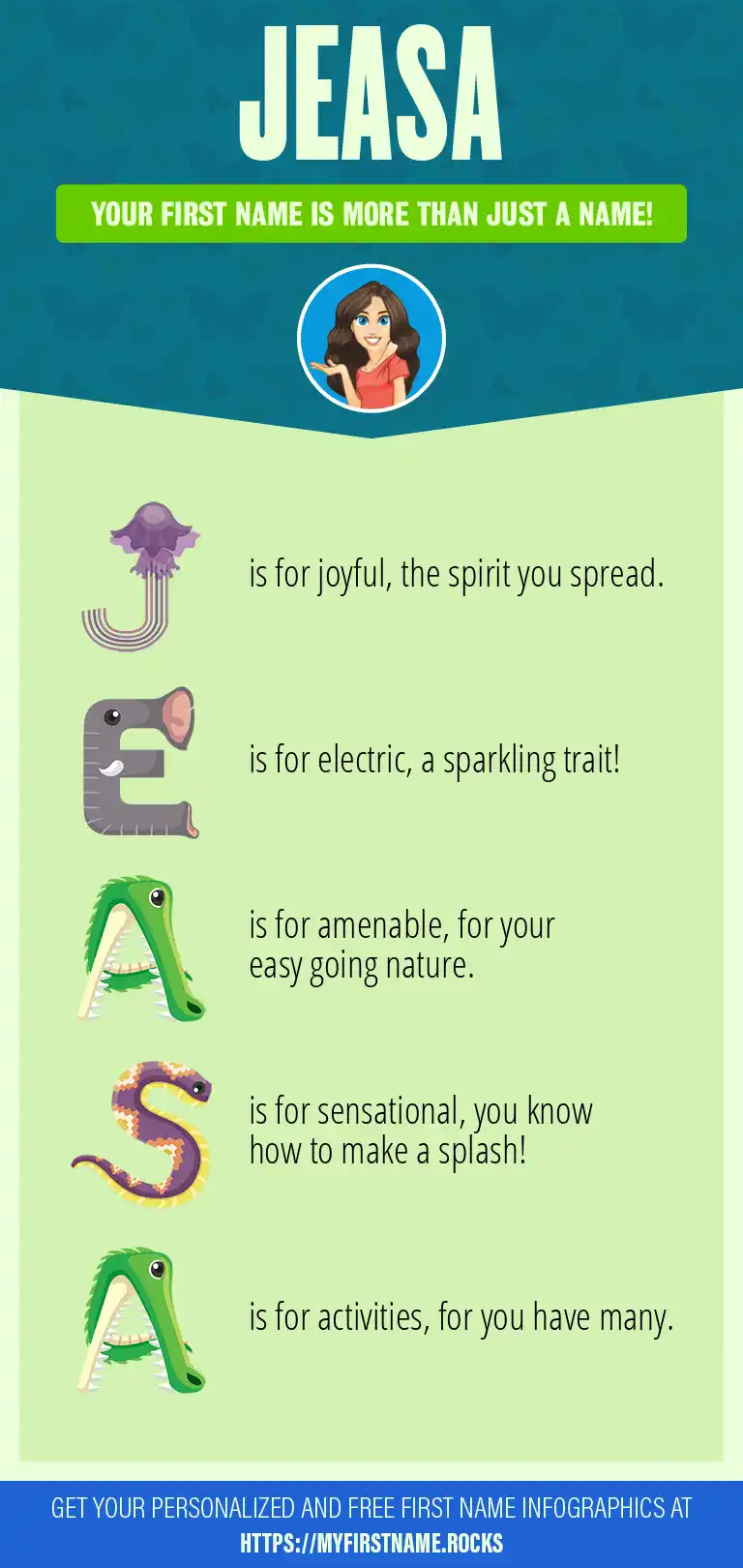 JEASA

YOUR FIRST NAME IS MORE THAN JUST A NAME!

J is for joyful, the spirit you spread.

E is for electric, a sparkling trait!

A is for amenable, for your easy going nature.

S is for sensational, you know how to make a splash!

A is for activities, for you have many.

GET YOUR PERSONALIZED AND FREE FIRST NAME INFOGRAPHICS AT HTTPS://MYFIRSTNAME.ROCKS