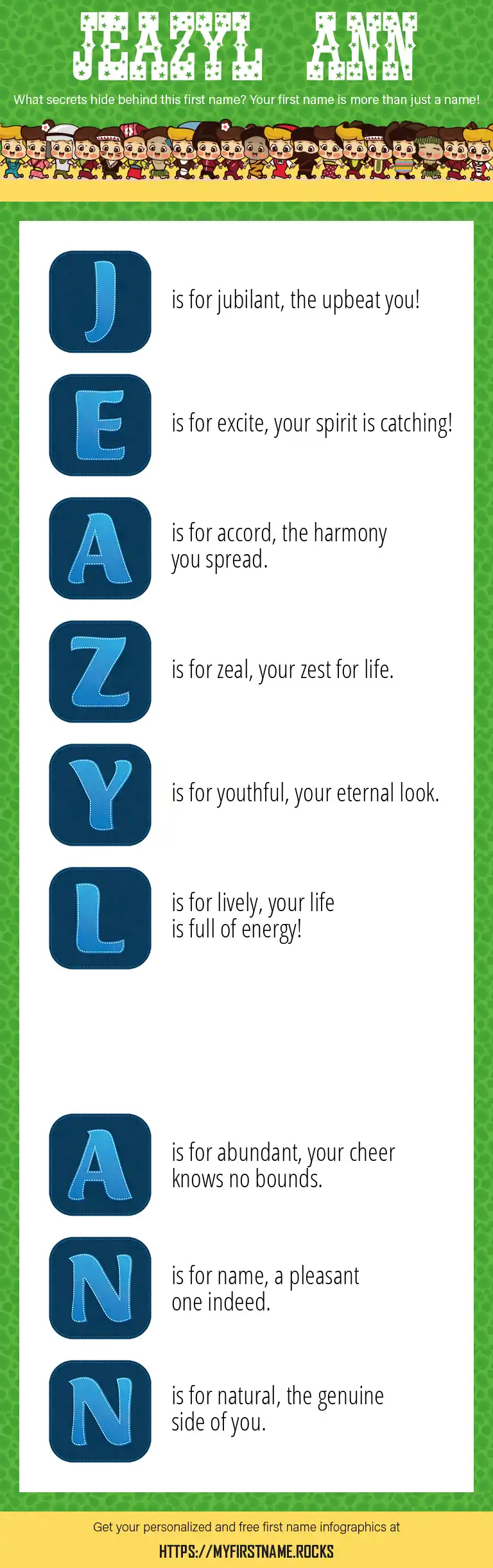 JEAZYL ANN

What secrets hide behind this first name? Your first name is more than just a name!

J is for jubilant, the upbeat you!

E is for excite, your spirit is catching!

A is for accord, the harmony you spread.

Z is for zeal, your zest for life.

Y is for youthful, your eternal look.

L is for lively, your life is full of energy!

A is for abundant, your cheer knows no bounds.

N is for name, a pleasant one indeed.

N is for natural, the genuine side of you.

Get your personalized and free first name infographics at

HTTPS://MYFIRSTNAME.ROCKS