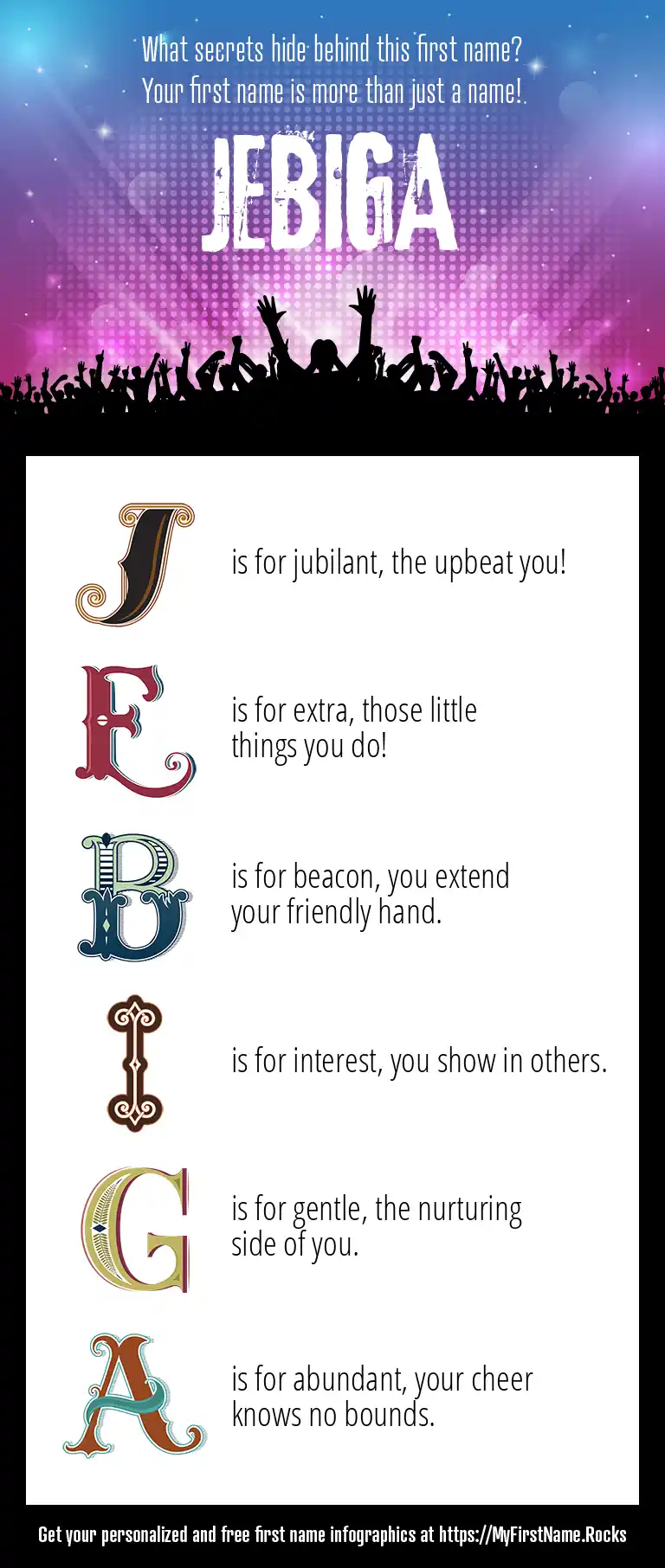 What secrets hide behind this first name?
Your first name is more than just a name!

JEBIGA

J is for jubilant, the upbeat you!

E is for extra, those little things you do!

B is for beacon, you extend your friendly hand.

I is for interest, you show in others.

G is for gentle, the nurturing side of you.

A is for abundant, your cheer knows no bounds.

Get your personalized and free first name infographics at https://MyFirstName.Rocks