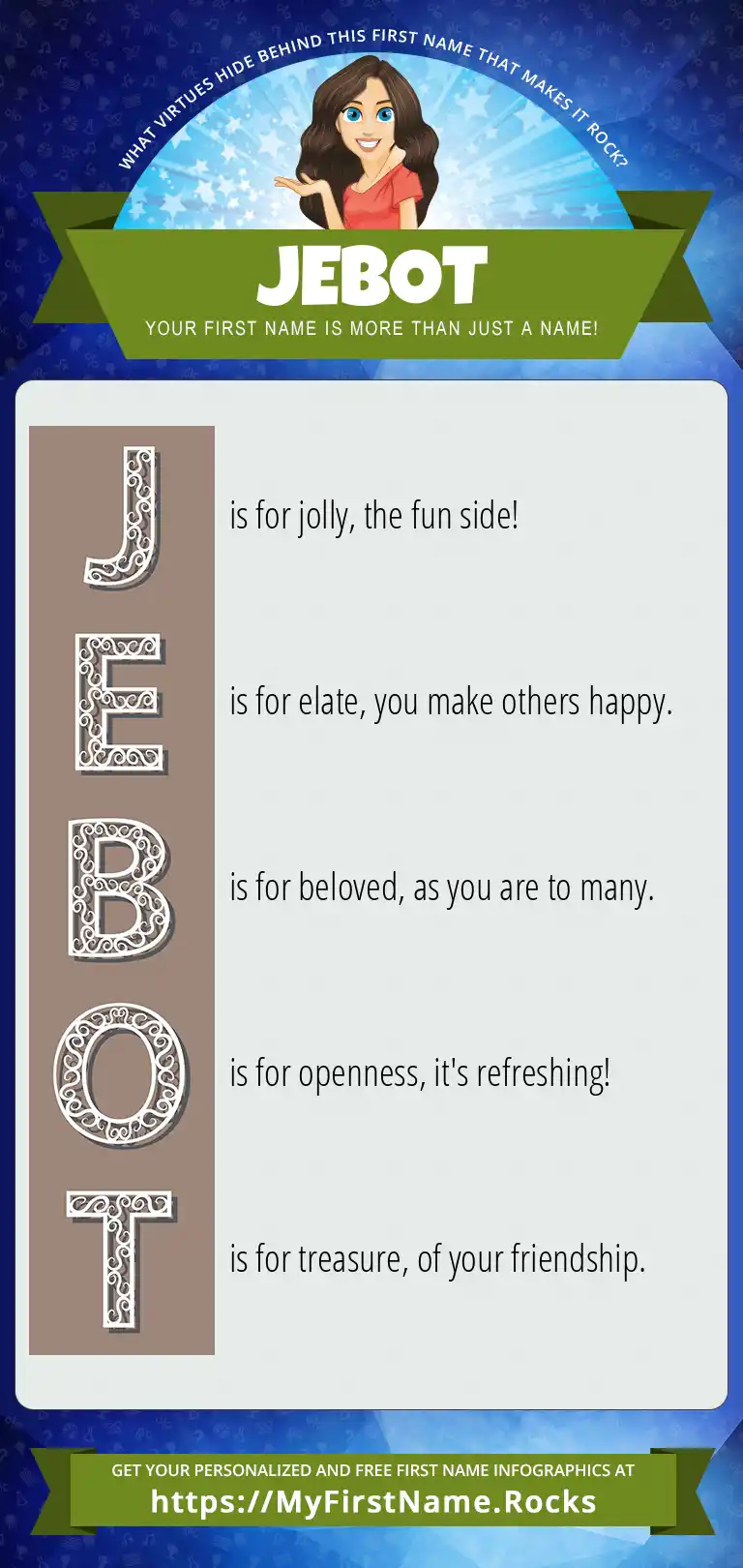 WHAT VIRTUES HIDE BEHIND THIS FIRST NAME THAT MAKES IT ROCK?

JEBOT

YOUR FIRST NAME IS MORE THAN JUST A NAME!

J is for jolly, the fun side!

E is for elate, you make others happy.

B is for beloved, as you are to many.

O is for openness, it's refreshing!

T is for treasure, of your friendship.

GET YOUR PERSONALIZED AND FREE FIRST NAME INFOGRAPHICS AT
https://MyFirstName.Rocks