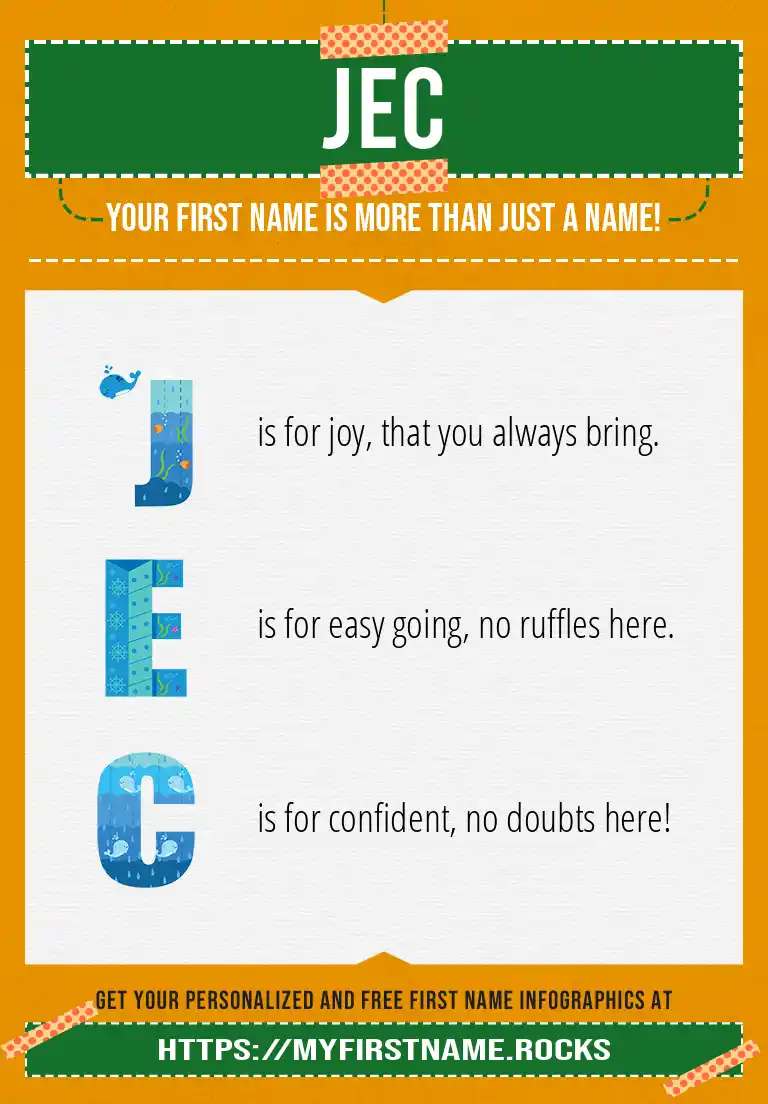 JEC

YOUR FIRST NAME IS MORE THAN JUST A NAME!

J is for joy, that you always bring.

E is for easy going, no ruffles here.

C is for confident, no doubts here!

GET YOUR PERSONALIZED AND FREE FIRST NAME INFOGRAPHICS AT

HTTPS://MYFIRSTNAME.ROCKS