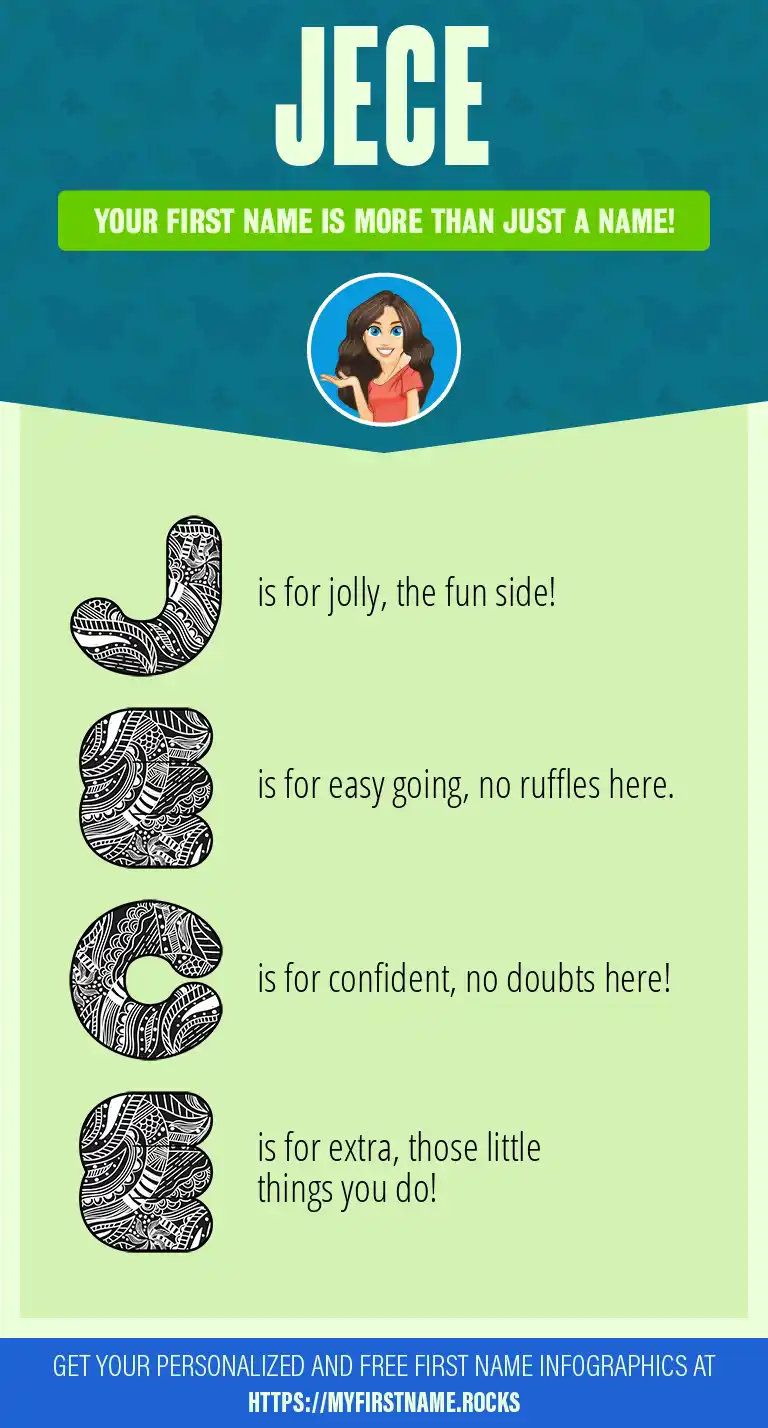 JECE

YOUR FIRST NAME IS MORE THAN JUST A NAME!

J is for jolly, the fun side!

E is for easy going, no ruffles here.

C is for confident, no doubts here!

E is for extra, those little things you do!

GET YOUR PERSONALIZED AND FREE FIRST NAME INFOGRAPHICS AT HTTPS://MYFIRSTNAME.ROCKS