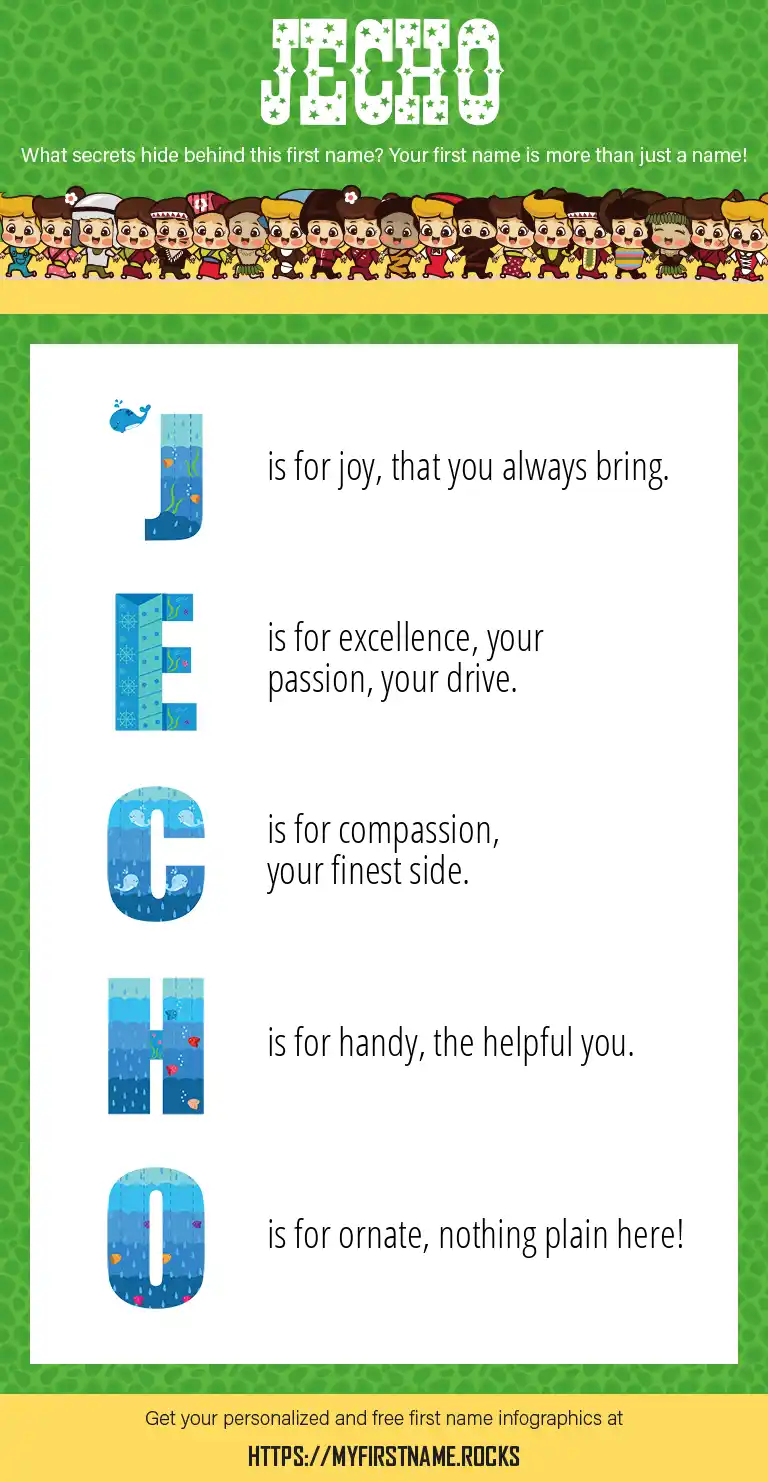 JECHO

What secrets hide behind this first name? Your first name is more than just a name!

J is for joy, that you always bring.

E is for excellence, your passion, your drive.

C is for compassion, your finest side.

H is for handy, the helpful you.

O is for ornate, nothing plain here!

Get your personalized and free first name infographics at

HTTPS://MYFIRSTNAME.ROCKS