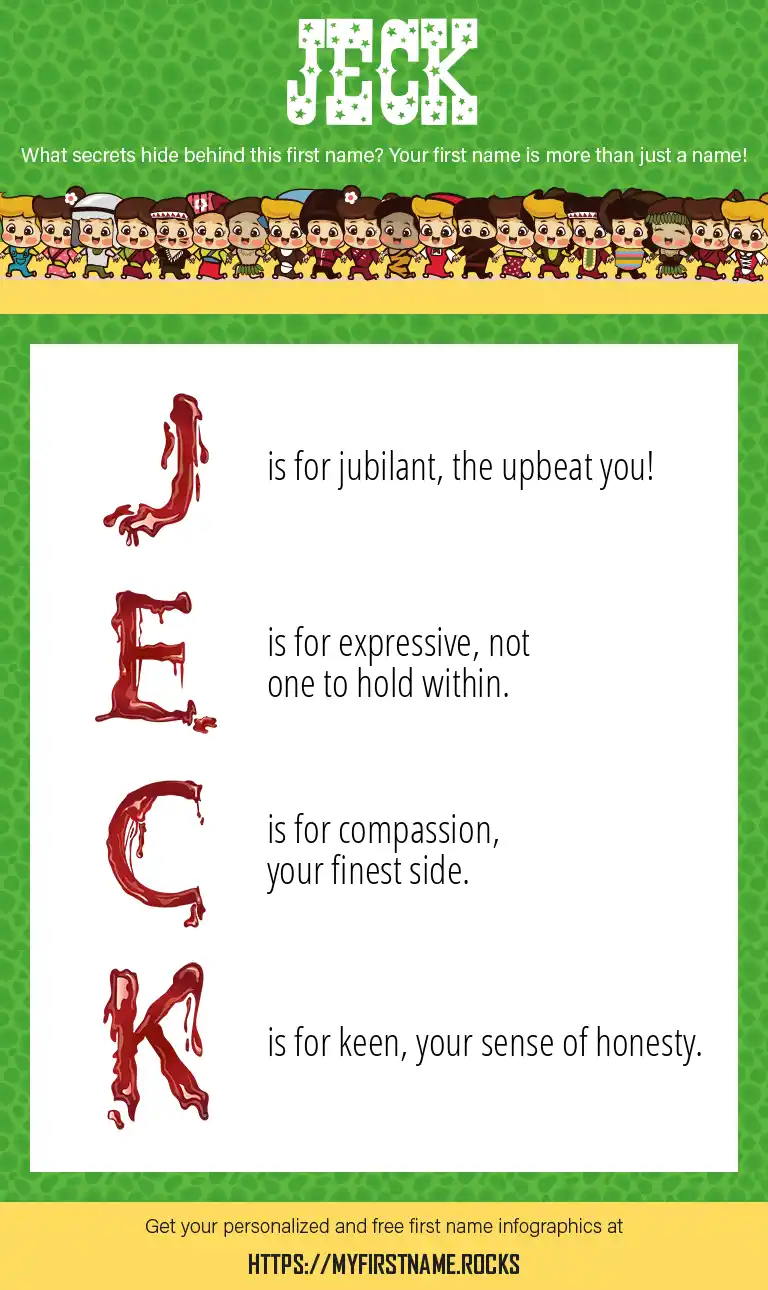 JECK

What secrets hide behind this first name? Your first name is more than just a name!

J is for jubilant, the upbeat you!

E is for expressive, not one to hold within.

C is for compassion, your finest side.

K is for keen, your sense of honesty.

Get your personalized and free first name infographics at

HTTPS://MYFIRSTNAME.ROCKS