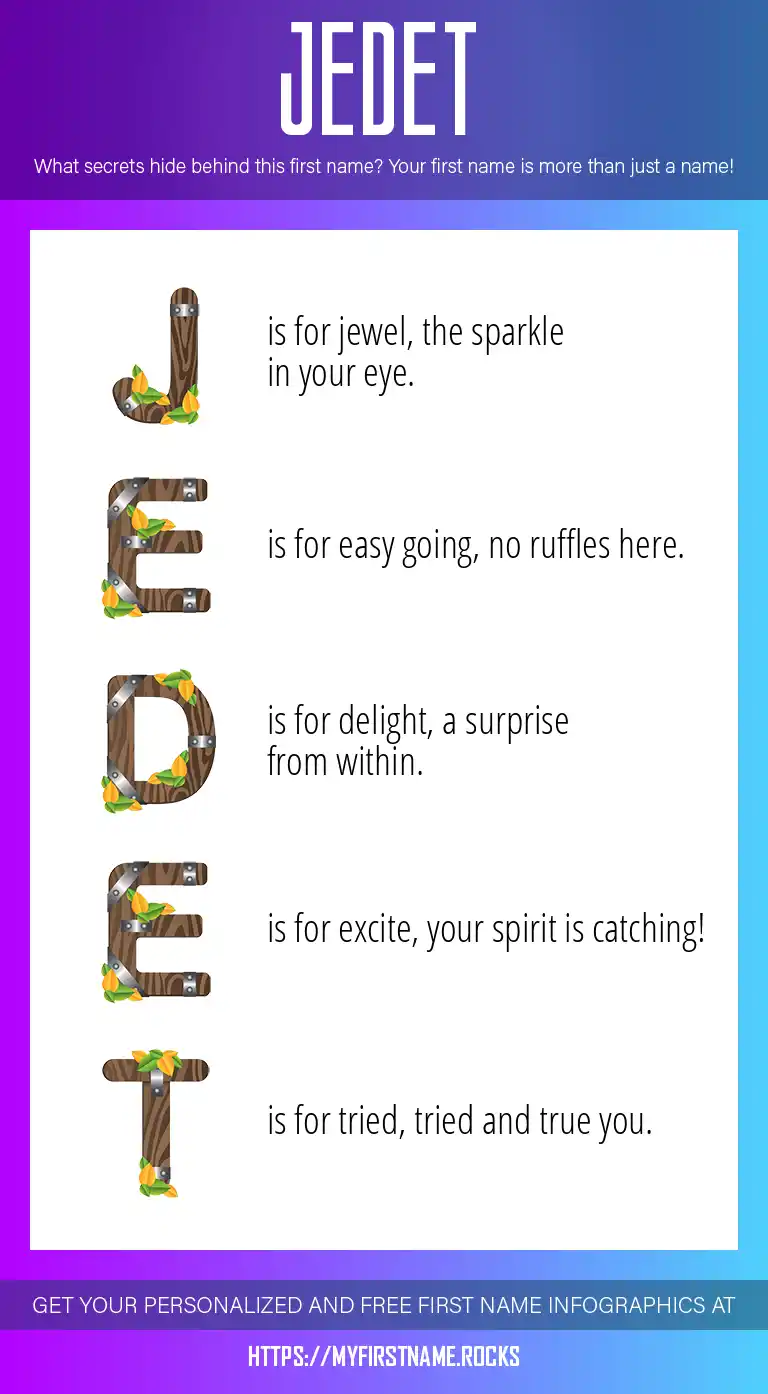 JEDET

What secrets hide behind this first name? Your first name is more than just a name!

J is for jewel, the sparkle in your eye.

E is for easy going, no ruffles here.

D is for delight, a surprise from within.

E is for excite, your spirit is catching!

T is for tried, tried and true you.

GET YOUR PERSONALIZED AND FREE FIRST NAME INFOGRAPHICS AT

HTTPS://MYFIRSTNAME.ROCKS