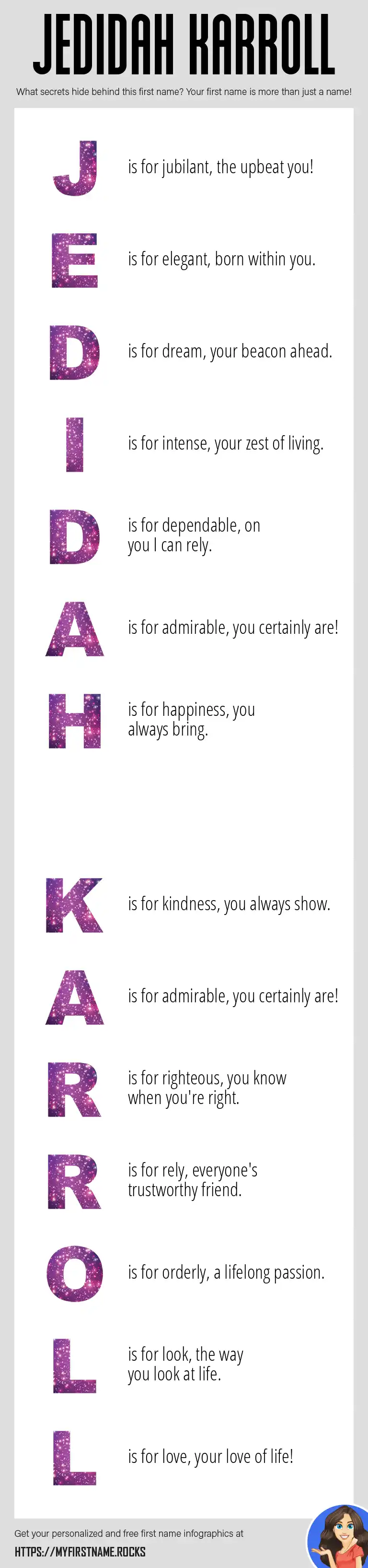 JEDIDAH KARROLL

What secrets hide behind this first name? Your first name is more than just a name!

J is for jubilant, the upbeat you!

E is for elegant, born within you.

D is for dream, your beacon ahead.

I is for intense, your zest of living.

D is for dependable, on you I can rely.

A is for admirable, you certainly are!

H is for happiness, you always bring.

K is for kindness, you always show.

A is for admirable, you certainly are!

R is for righteous, you know when you're right.

R is for rely, everyone's trustworthy friend.

O is for orderly, a lifelong passion.

L is for look, the way you look at life.

L is for love, your love of life!

Get your personalized and free first name infographics at

HTTPS://MYFIRSTNAME.ROCKS