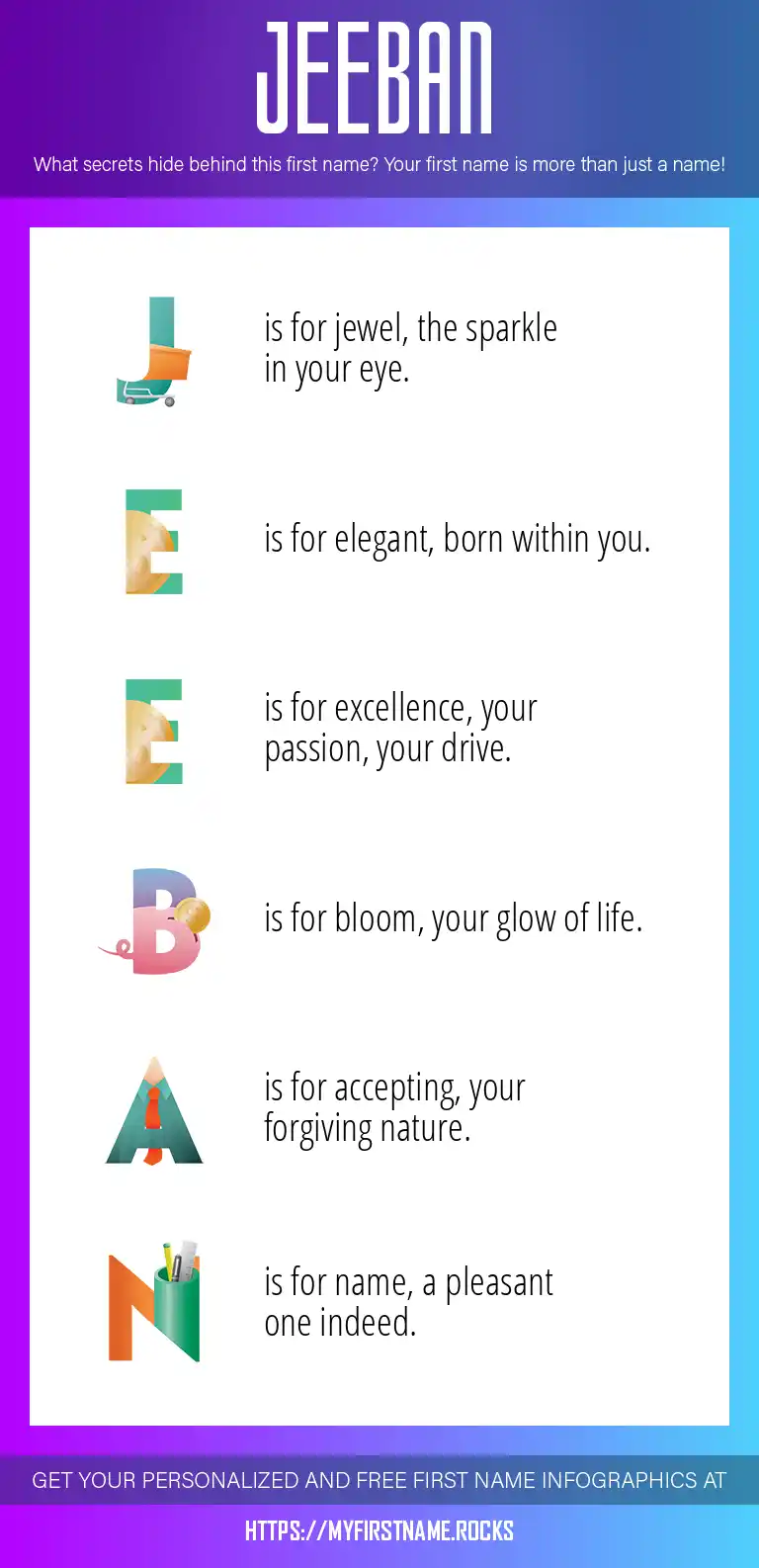 JEEBAN

What secrets hide behind this first name? Your first name is more than just a name!

J is for jewel, the sparkle in your eye.

E is for elegant, born within you.

E is for excellence, your passion, your drive.

B is for bloom, your glow of life.

A is for accepting, your forgiving nature.

N is for name, a pleasant one indeed.

GET YOUR PERSONALIZED AND FREE FIRST NAME INFOGRAPHICS AT

HTTPS://MYFIRSTNAME.ROCKS