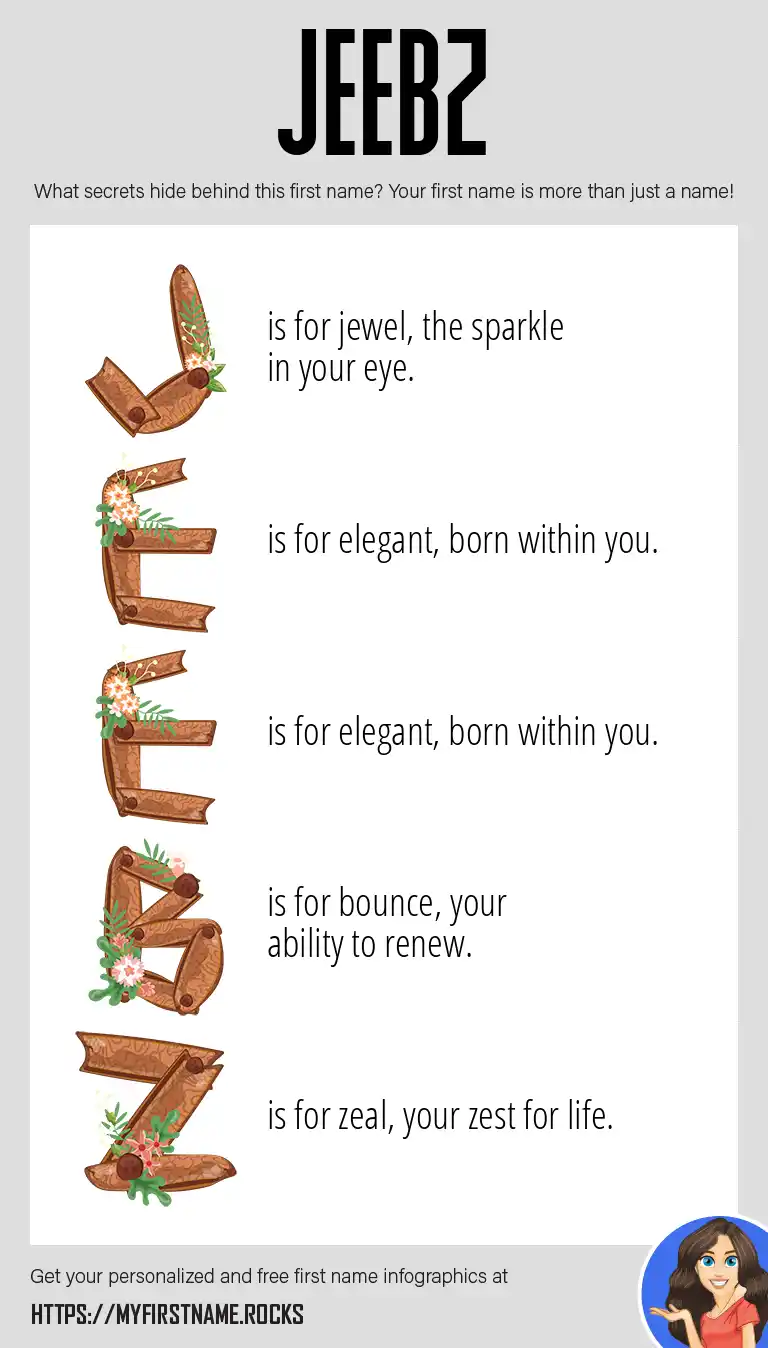 JEEBZ

What secrets hide behind this first name? Your first name is more than just a name!

J is for jewel, the sparkle in your eye.

E is for elegant, born within you.

E is for elegant, born within you.

B is for bounce, your ability to renew.

Z is for zeal, your zest for life.

Get your personalized and free first name infographics at

HTTPS://MYFIRSTNAME.ROCKS