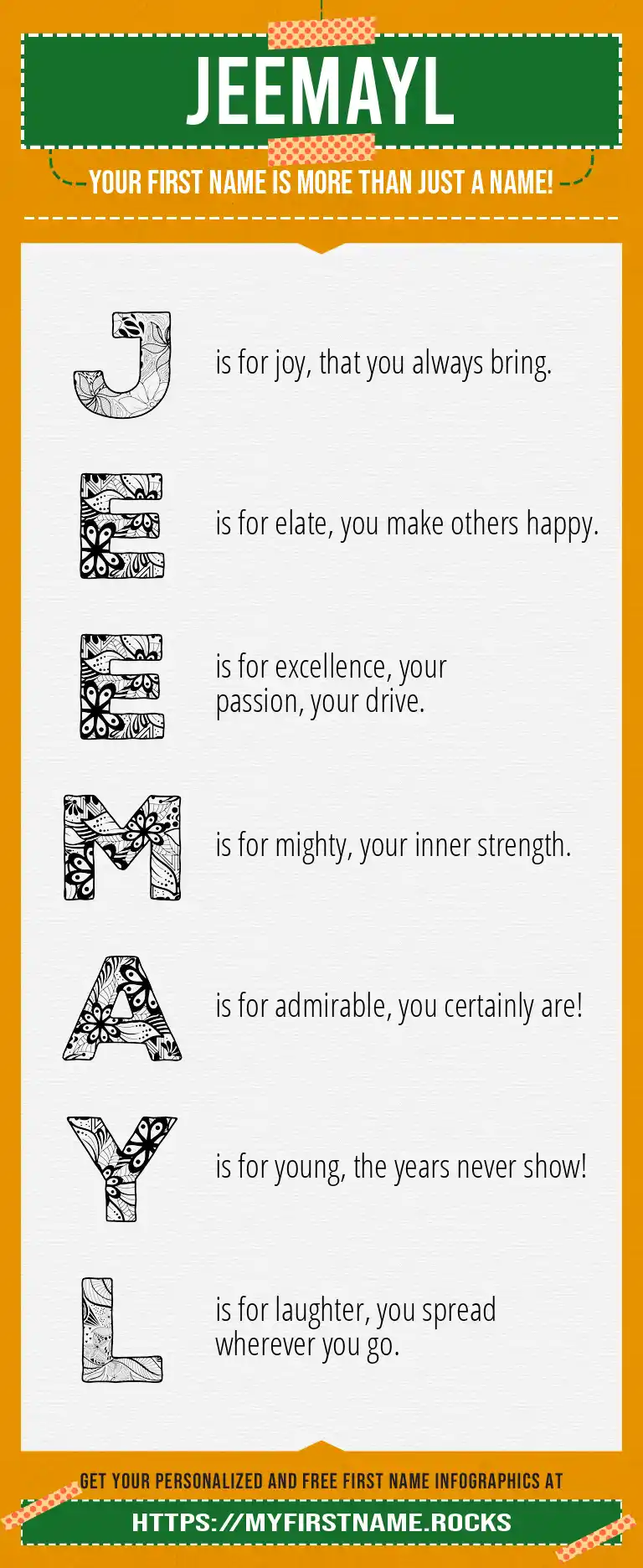 JEEMAYL

YOUR FIRST NAME IS MORE THAN JUST A NAME!

J is for joy, that you always bring.

E is for elate, you make others happy.

E is for excellence, your passion, your drive.

M is for mighty, your inner strength.

A is for admirable, you certainly are!

Y is for young, the years never show!

L is for laughter, you spread wherever you go.

GET YOUR PERSONALIZED AND FREE FIRST NAME INFOGRAPHICS AT

HTTPS://MYFIRSTNAME.ROCKS