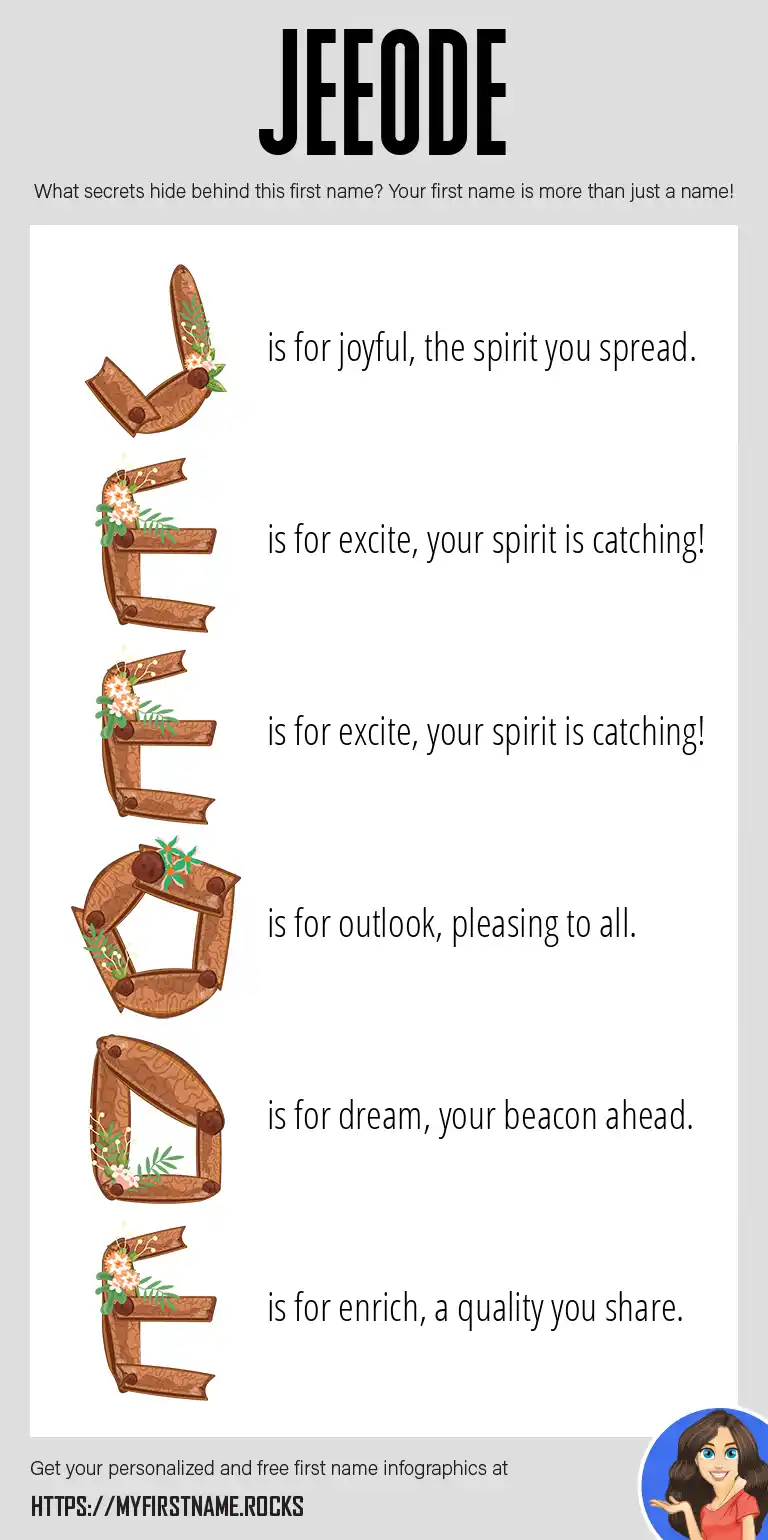 JEEODE

What secrets hide behind this first name? Your first name is more than just a name!

J is for joyful, the spirit you spread.

E is for excite, your spirit is catching!

E is for excite, your spirit is catching!

O is for outlook, pleasing to all.

D is for dream, your beacon ahead.

E is for enrich, a quality you share.

Get your personalized and free first name infographics at

HTTPS://MYFIRSTNAME.ROCKS