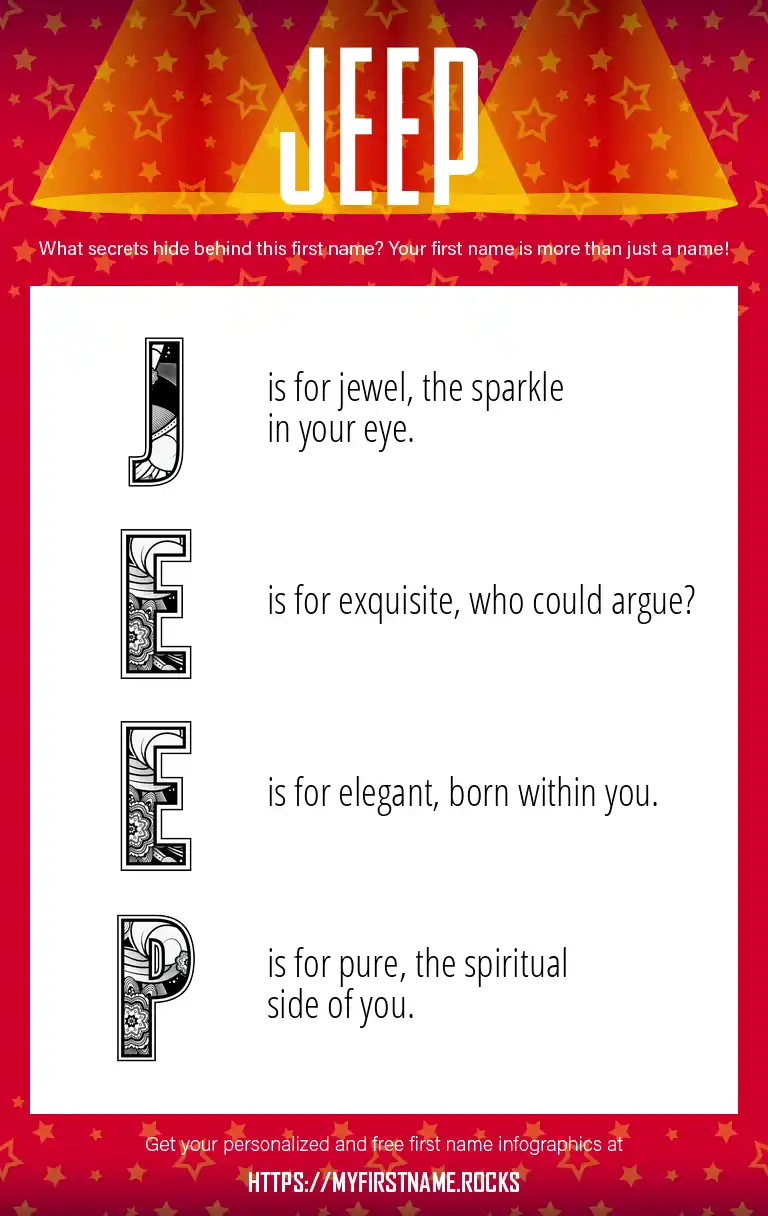 JEEP

What secrets hide behind this first name? Your first name is more than just a name!

J is for jewel, the sparkle in your eye.

E is for exquisite, who could argue?

E is for elegant, born within you.

P is for pure, the spiritual side of you.

Get your personalized and free first name infographics at

HTTPS://MYFIRSTNAME.ROCKS