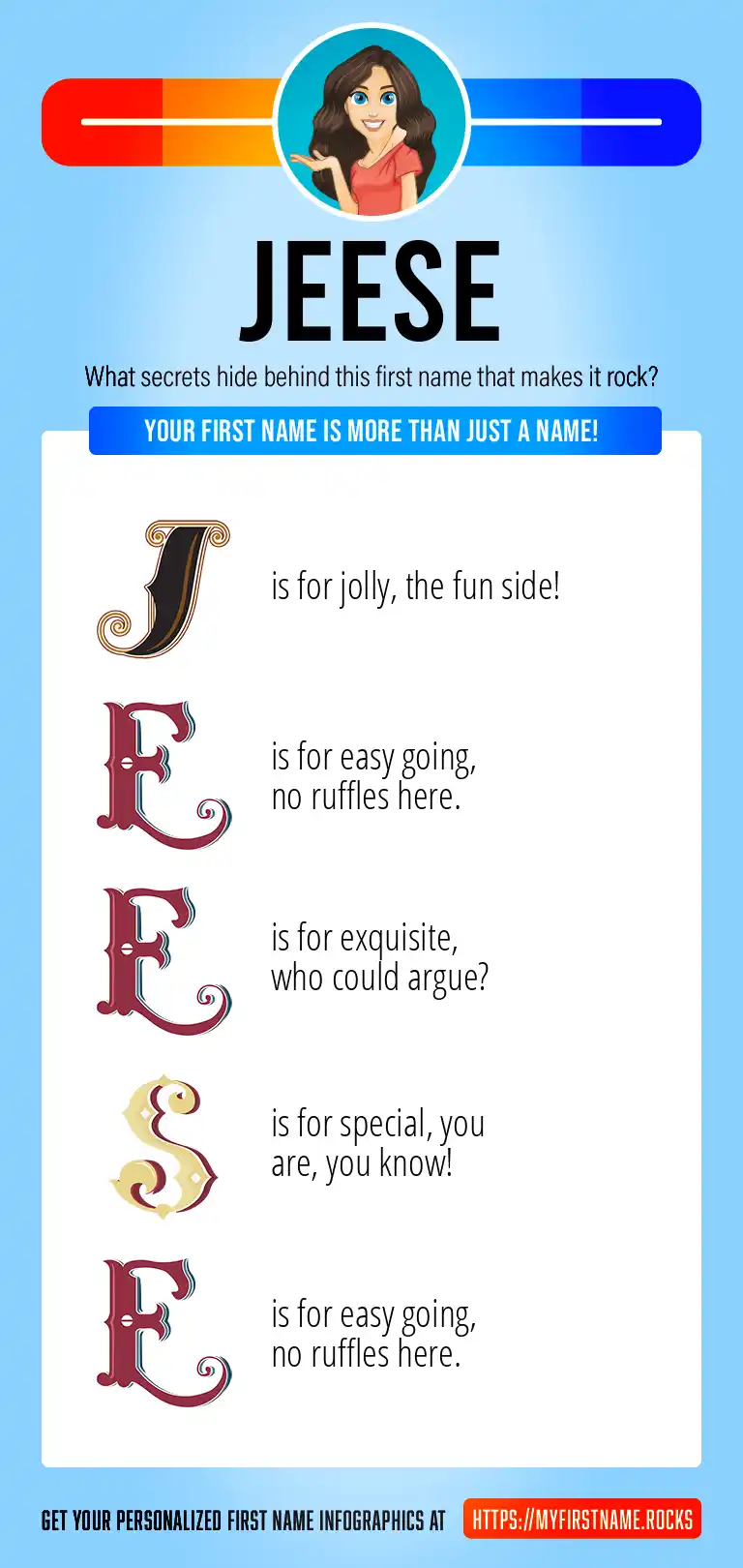 JEESE

What secrets hide behind this first name that makes it rock?

YOUR FIRST NAME IS MORE THAN JUST A NAME!

J is for jolly, the fun side!

E is for easy going, no ruffles here.

E is for exquisite, who could argue?

S is for special, you are, you know!

E is for easy going, no ruffles here.

GET YOUR PERSONALIZED FIRST NAME INFOGRAPHICS AT HTTPS://MYFIRSTNAME.ROCKS