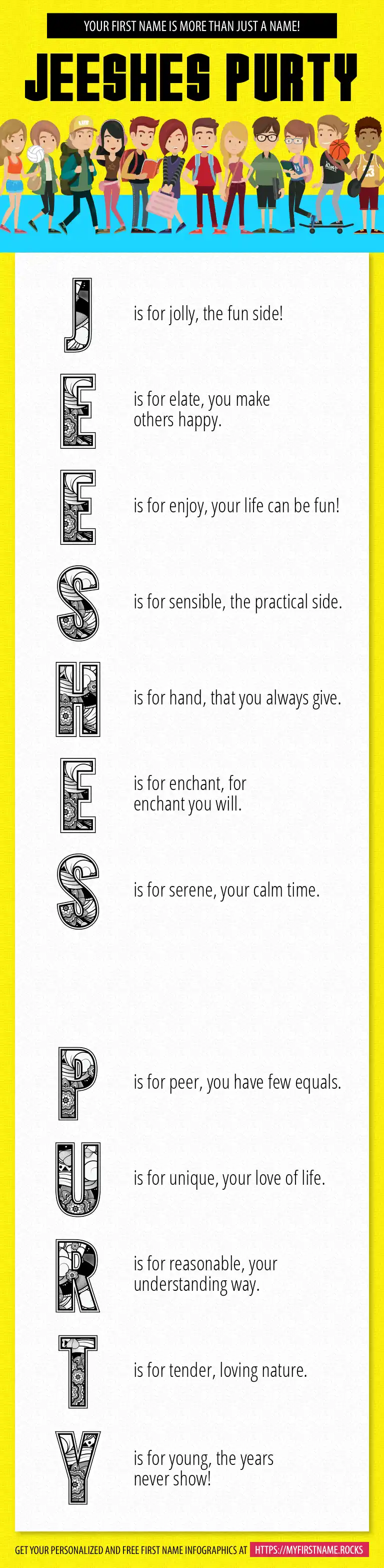 YOUR FIRST NAME IS MORE THAN JUST A NAME!

JEESHES PURTY

J is for jolly, the fun side!

E is for elate, you make others happy.

E is for enjoy, your life can be fun!

S is for sensible, the practical side.

H is for hand, that you always give.

E is for enchant, for enchant you will.

S is for serene, your calm time.

P is for peer, you have few equals.

U is for unique, your love of life.

R is for reasonable, your understanding way.

T is for tender, loving nature.

Y is for young, the years never show!

GET YOUR PERSONALIZED AND FREE FIRST NAME INFOGRAPHICS AT HTTPS://MYFIRSTNAME.ROCKS