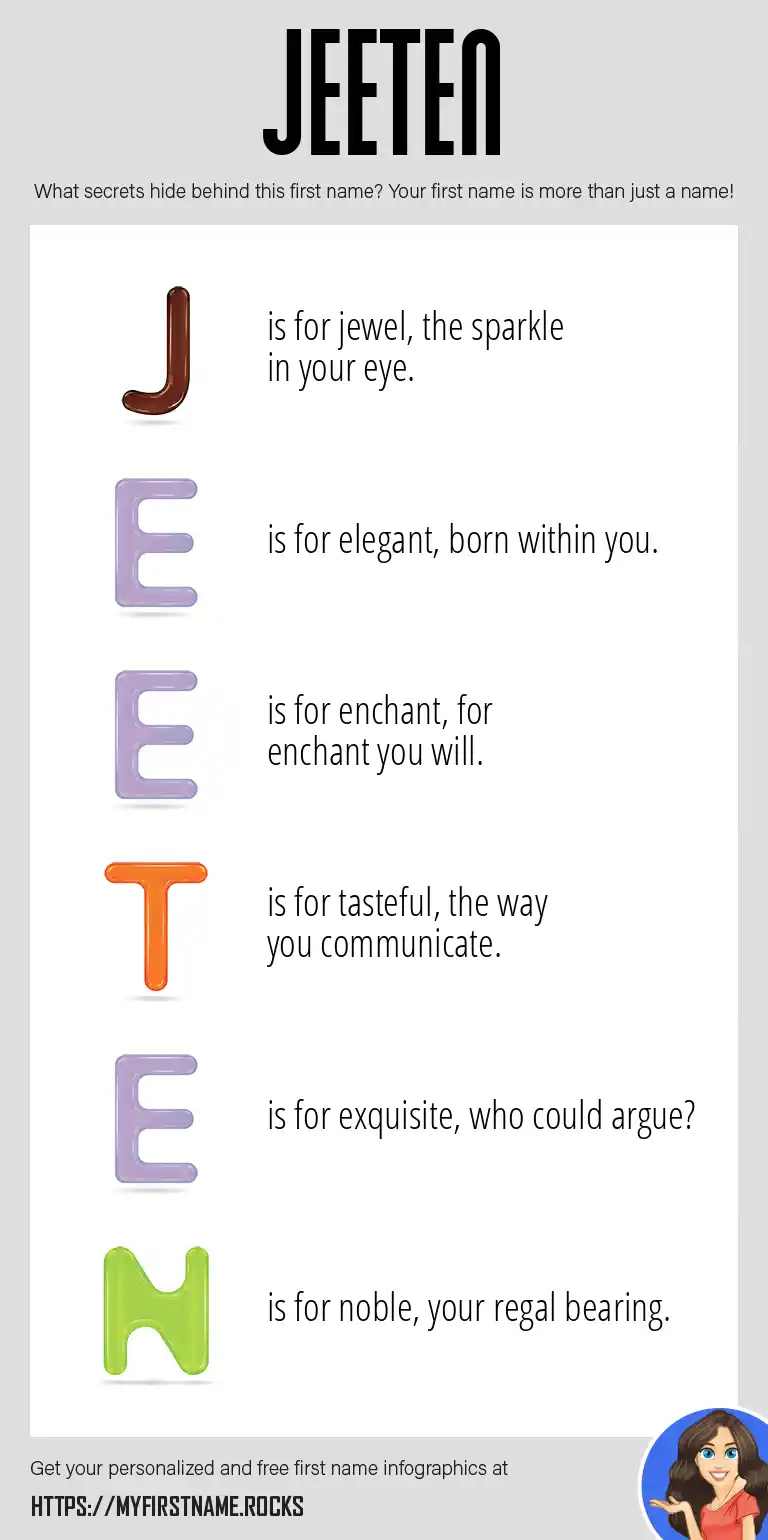 JEETEN

What secrets hide behind this first name? Your first name is more than just a name!

J is for jewel, the sparkle in your eye.

E is for elegant, born within you.

E is for enchant, for enchant you will.

T is for tasteful, the way you communicate.

E is for exquisite, who could argue?

N is for noble, your regal bearing.

Get your personalized and free first name infographics at

HTTPS://MYFIRSTNAME.ROCKS