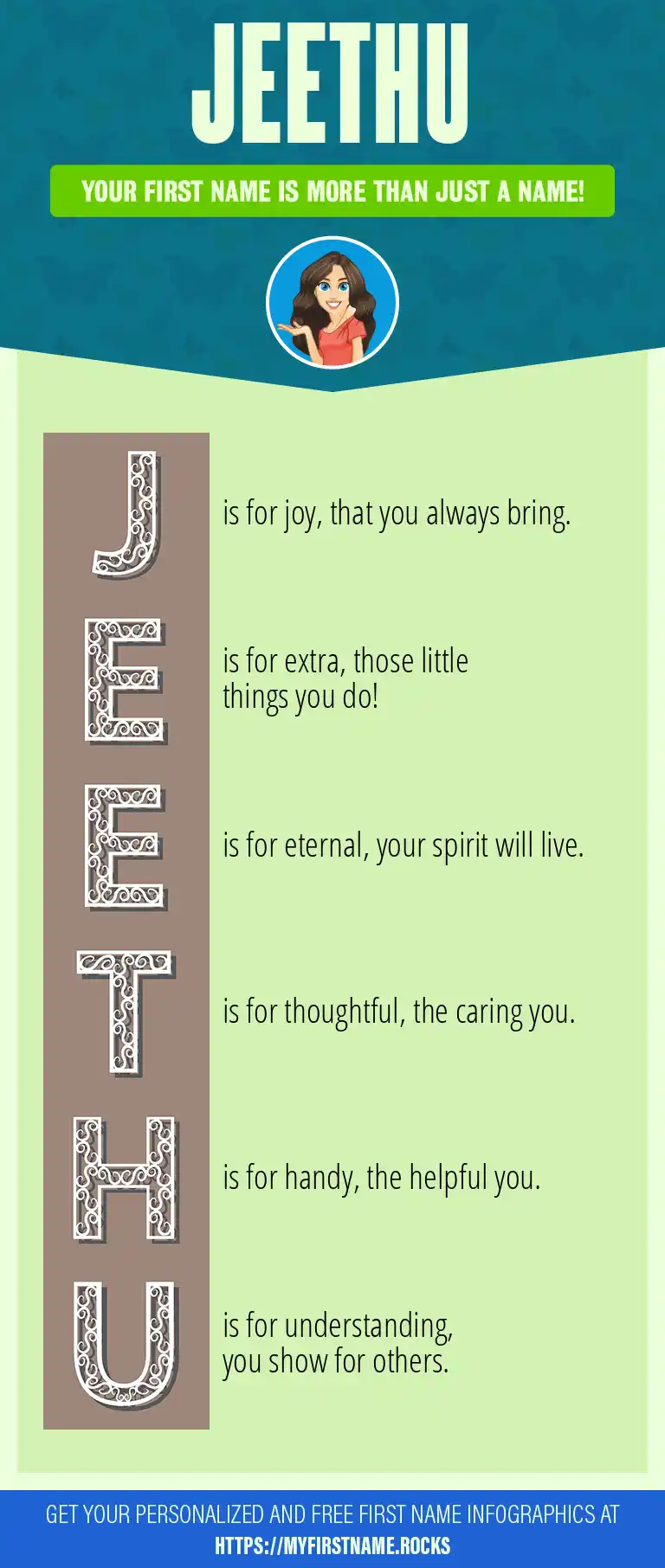 JEETHU

YOUR FIRST NAME IS MORE THAN JUST A NAME!

J is for joy, that you always bring.

E is for extra, those little things you do!

E is for eternal, your spirit will live.

T is for thoughtful, the caring you.

H is for handy, the helpful you.

U is for understanding, you show for others.

GET YOUR PERSONALIZED AND FREE FIRST NAME INFOGRAPHICS AT HTTPS://MYFIRSTNAME.ROCKS