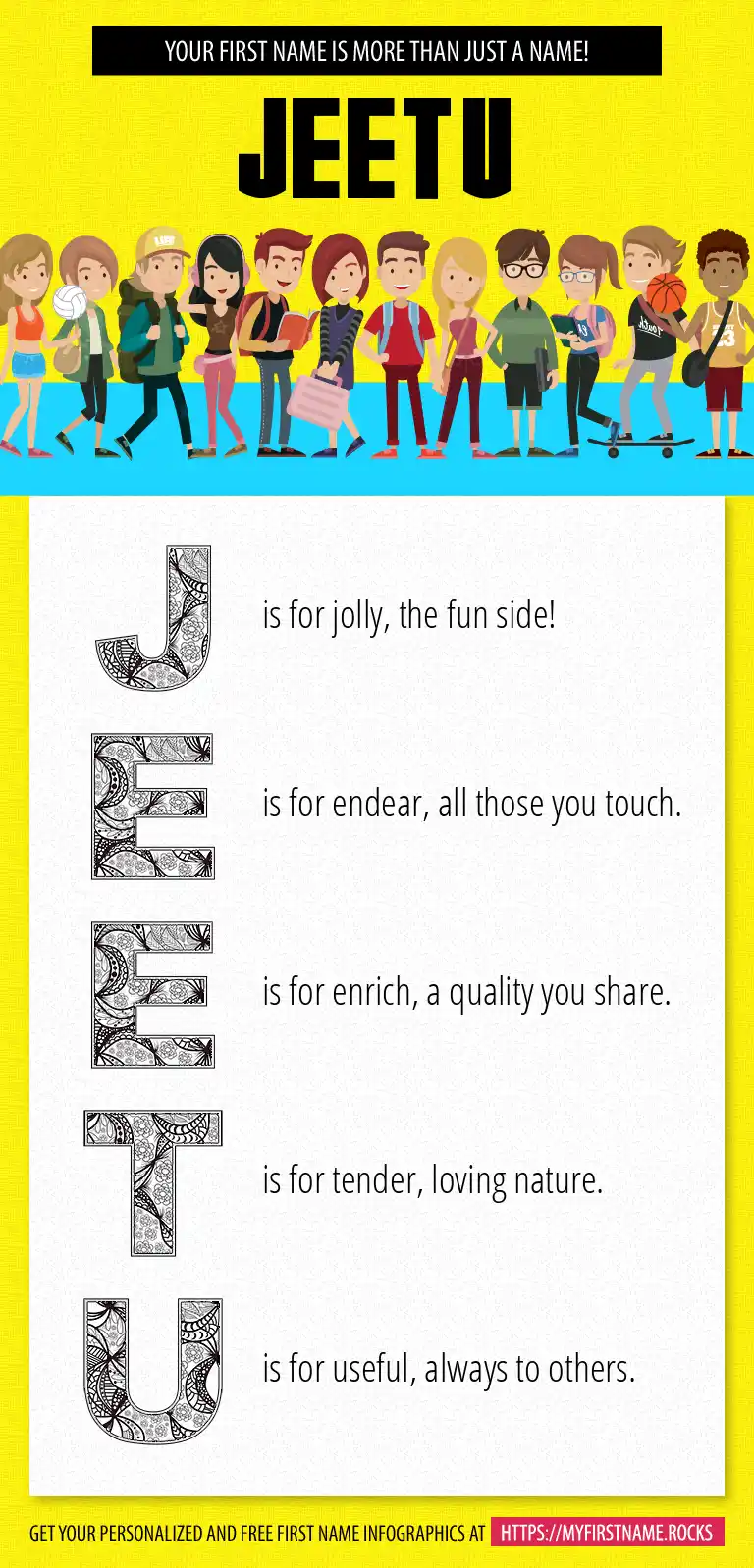 YOUR FIRST NAME IS MORE THAN JUST A NAME!

JEETU

J is for jolly, the fun side!

E is for endear, all those you touch.

E is for enrich, a quality you share.

T is for tender, loving nature.

U is for useful, always to others.

GET YOUR PERSONALIZED AND FREE FIRST NAME INFOGRAPHICS AT HTTPS://MYFIRSTNAME.ROCKS