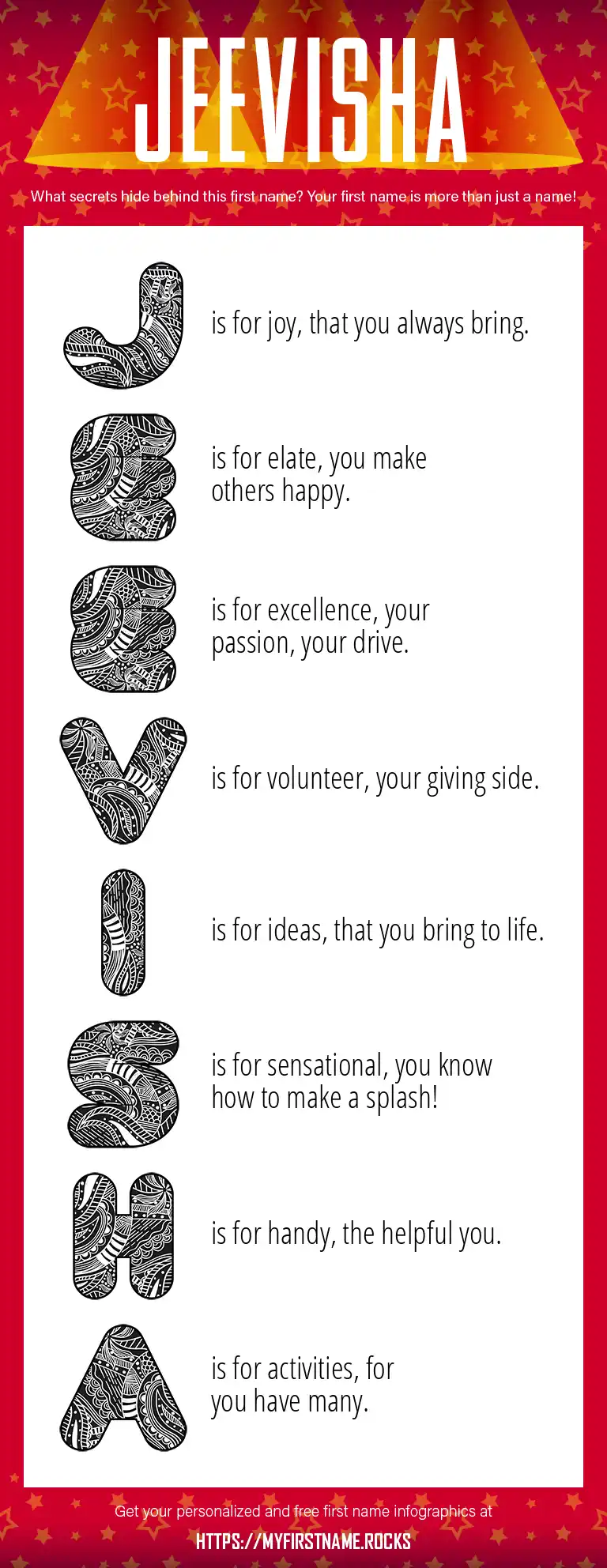 JEEVISHA

What secrets hide behind this first name? Your first name is more than just a name!

J is for joy, that you always bring.

E is for elate, you make others happy.

E is for excellence, your passion, your drive.

V is for volunteer, your giving side.

I is for ideas, that you bring to life.

S is for sensational, you know how to make a splash!

H is for handy, the helpful you.

A is for activities, for you have many.

Get your personalized and free first name infographics at

HTTPS://MYFIRSTNAME.ROCKS