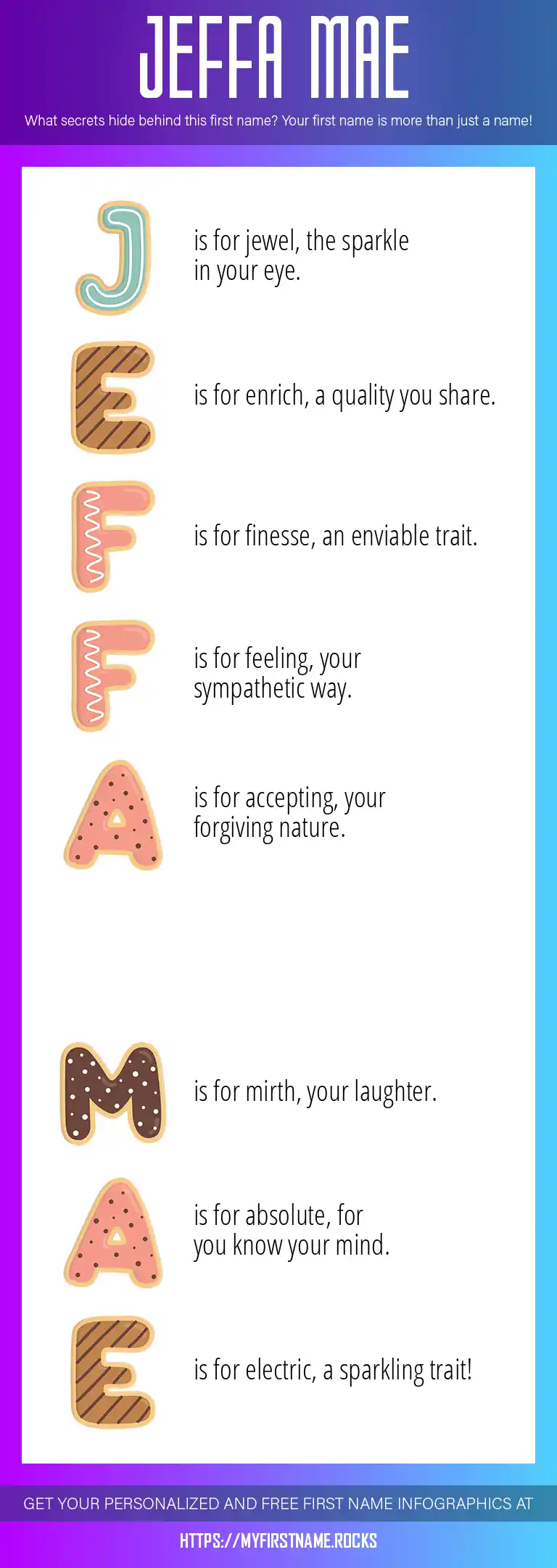 JEFFA MAE

What secrets hide behind this first name? Your first name is more than just a name!

J is for jewel, the sparkle in your eye.

E is for enrich, a quality you share.

F is for finesse, an enviable trait.

F is for feeling, your sympathetic way.

A is for accepting, your forgiving nature.

M is for mirth, your laughter.

A is for absolute, for you know your mind.

E is for electric, a sparkling trait!

GET YOUR PERSONALIZED AND FREE FIRST NAME INFOGRAPHICS AT

HTTPS://MYFIRSTNAME.ROCKS