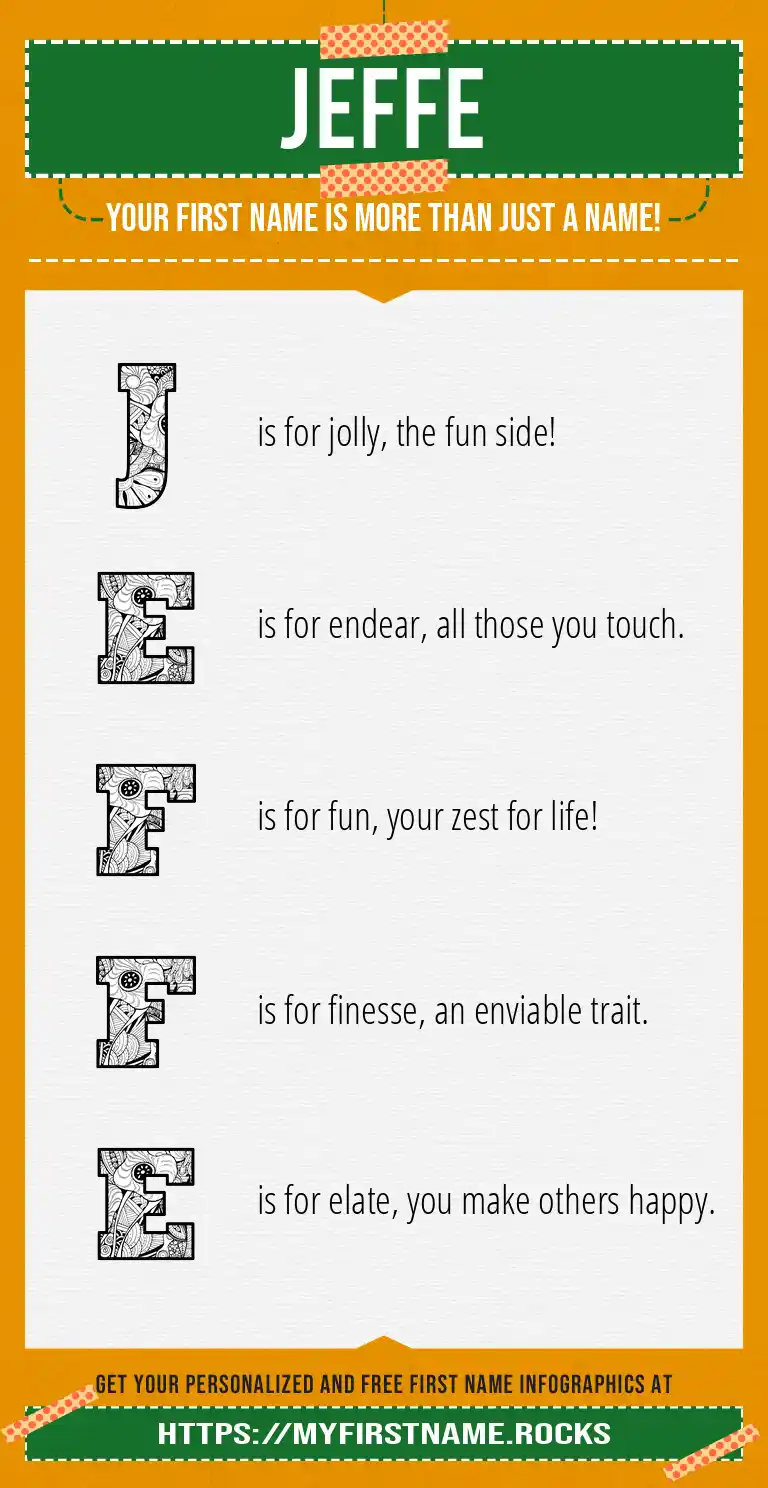 JEFFE

YOUR FIRST NAME IS MORE THAN JUST A NAME!

J is for jolly, the fun side!

E is for endear, all those you touch.

F is for fun, your zest for life!

F is for finesse, an enviable trait.

E is for elate, you make others happy.

GET YOUR PERSONALIZED AND FREE FIRST NAME INFOGRAPHICS AT

HTTPS://MYFIRSTNAME.ROCKS