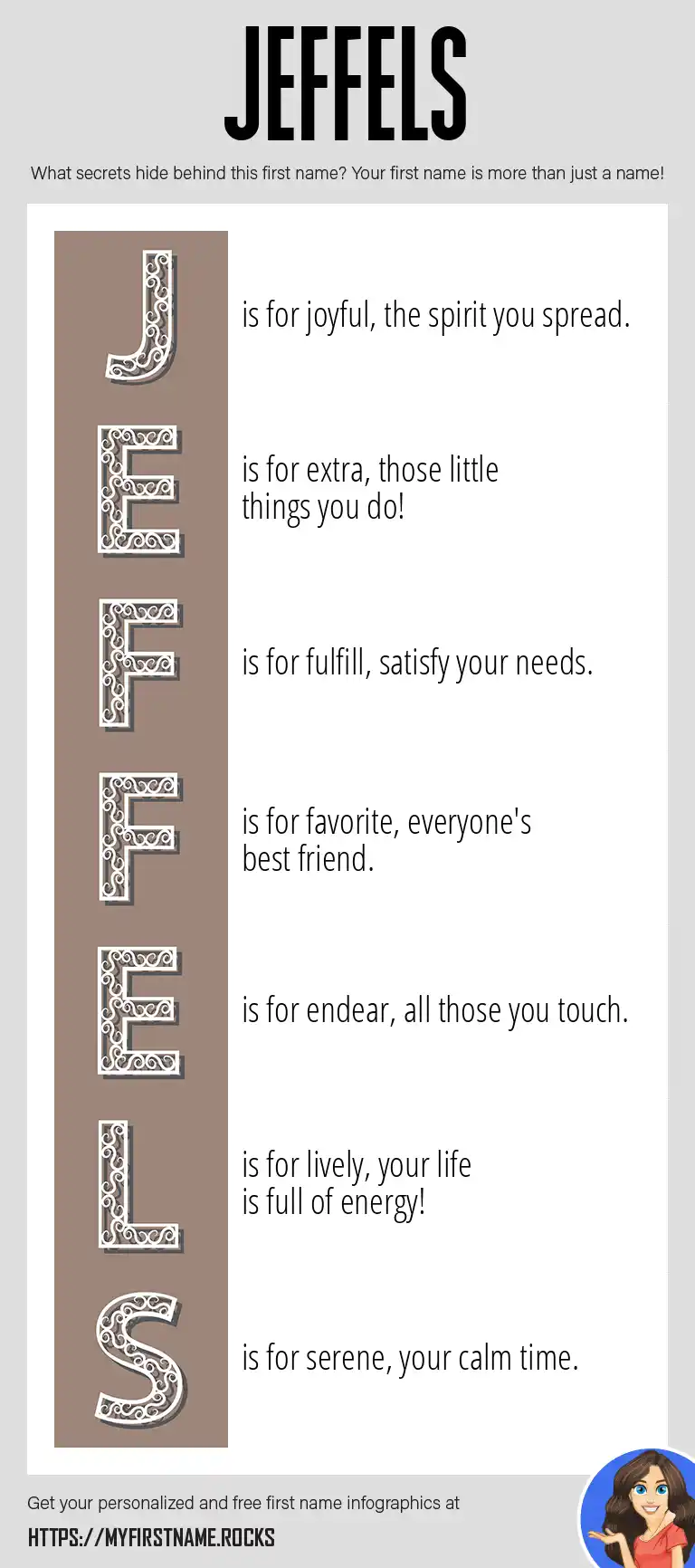 JEFFELS

What secrets hide behind this first name? Your first name is more than just a name!

J is for joyful, the spirit you spread.

E is for extra, those little things you do!

F is for fulfill, satisfy your needs.

F is for favorite, everyone's best friend.

E is for endear, all those you touch.

L is for lively, your life is full of energy!

S is for serene, your calm time.

Get your personalized and free first name infographics at

HTTPS://MYFIRSTNAME.ROCKS