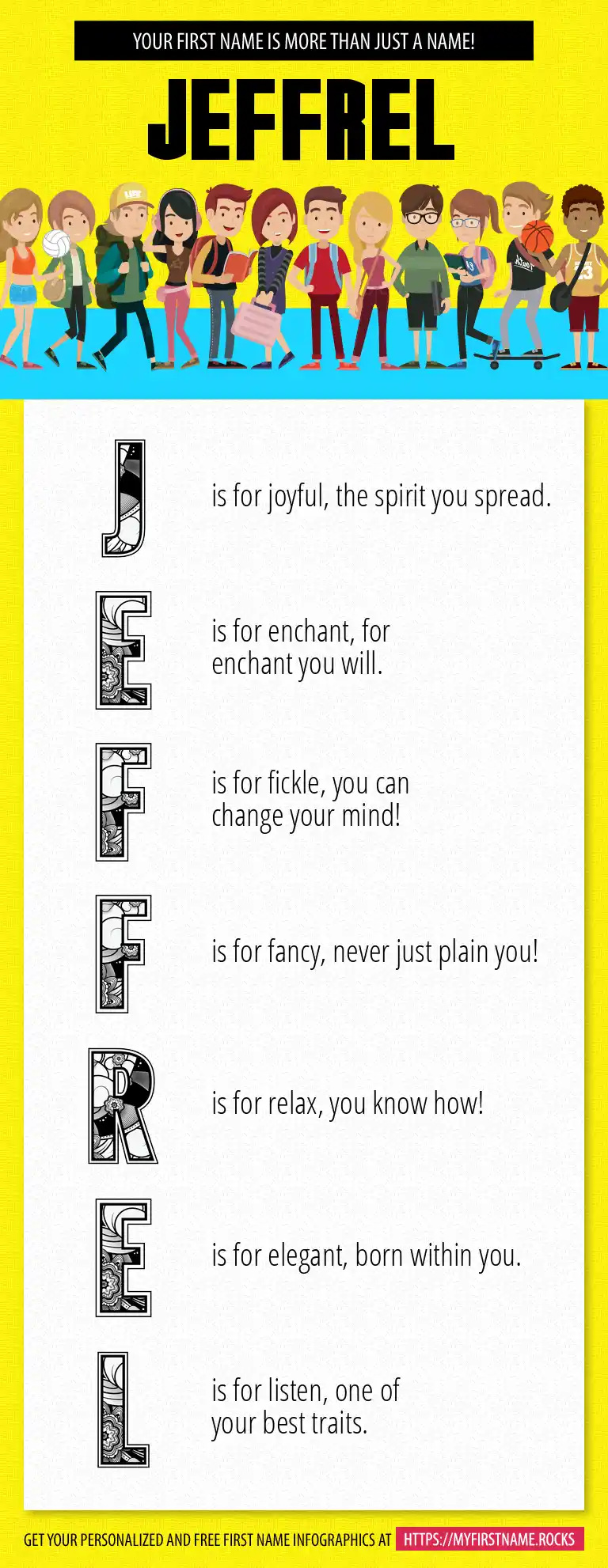 YOUR FIRST NAME IS MORE THAN JUST A NAME!

JEFFREL

J is for joyful, the spirit you spread.

E is for enchant, for enchant you will.

F is for fickle, you can change your mind!

F is for fancy, never just plain you!

R is for relax, you know how!

E is for elegant, born within you.

L is for listen, one of your best traits.

GET YOUR PERSONALIZED AND FREE FIRST NAME INFOGRAPHICS AT HTTPS://MYFIRSTNAME.ROCKS