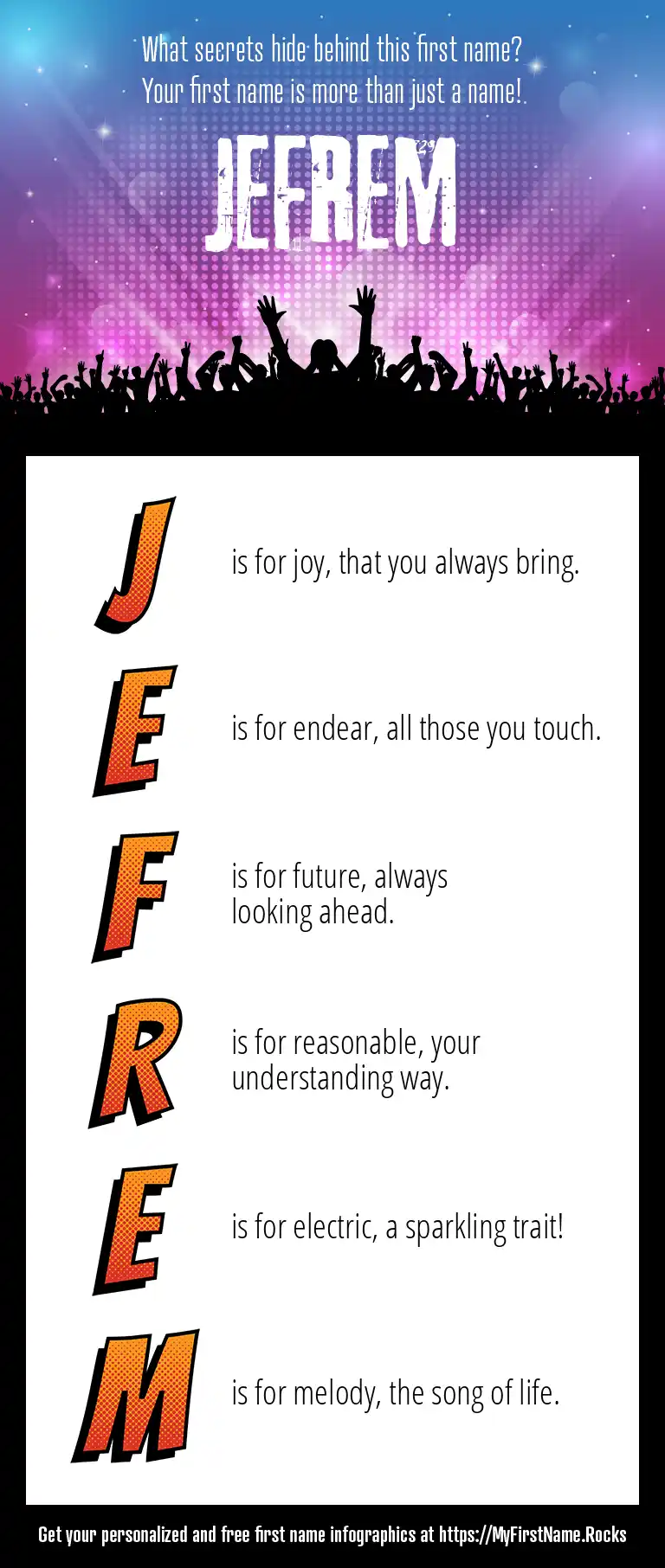 What secrets hide behind this first name?
Your first name is more than just a name!

JEFREM

J is for joy, that you always bring.

E is for endear, all those you touch.

F is for future, always looking ahead.

R is for reasonable, your understanding way.

E is for electric, a sparkling trait!

M is for melody, the song of life.

Get your personalized and free first name infographics at https://MyFirstName.Rocks