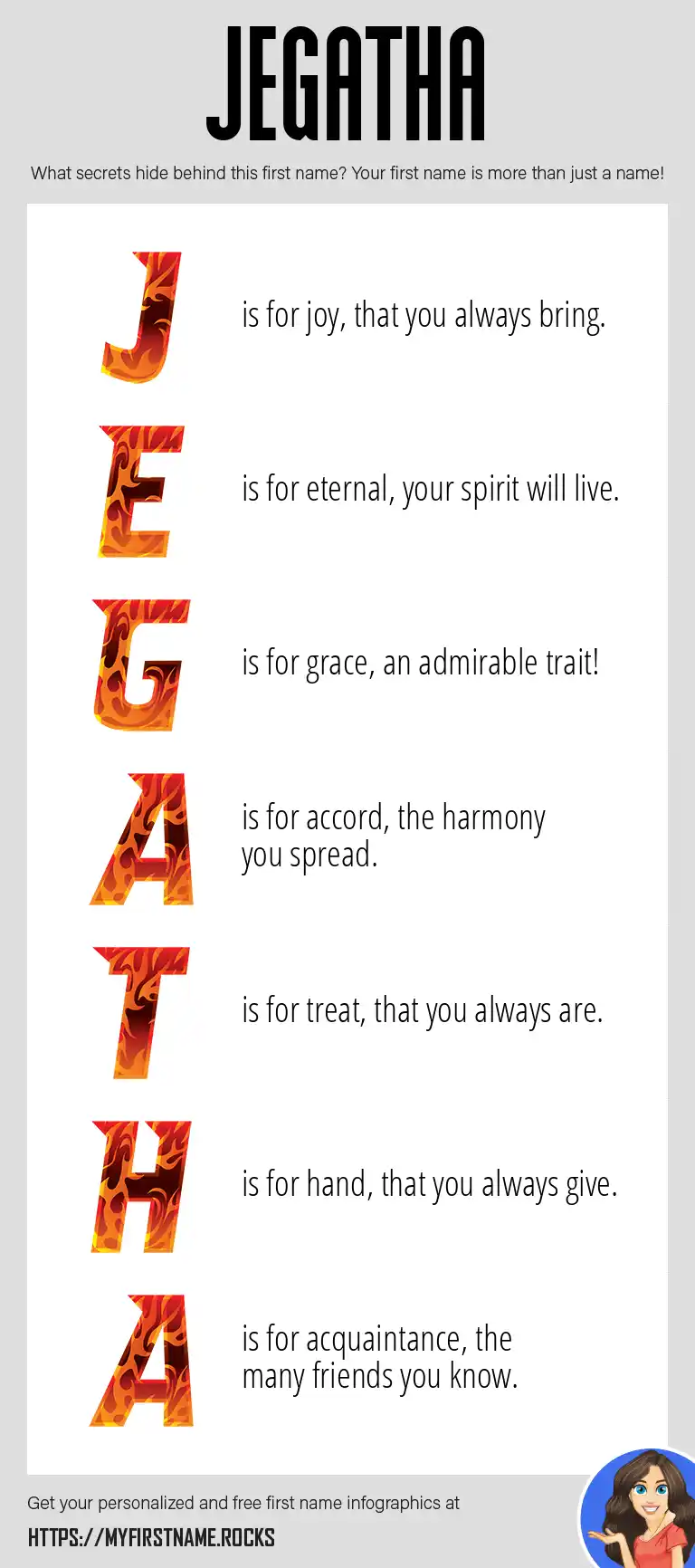 JEGATHA

What secrets hide behind this first name? Your first name is more than just a name!

J is for joy, that you always bring.

E is for eternal, your spirit will live.

G is for grace, an admirable trait!

A is for accord, the harmony you spread.

T is for treat, that you always are.

H is for hand, that you always give.

A is for acquaintance, the many friends you know.

Get your personalized and free first name infographics at

HTTPS://MYFIRSTNAME.ROCKS