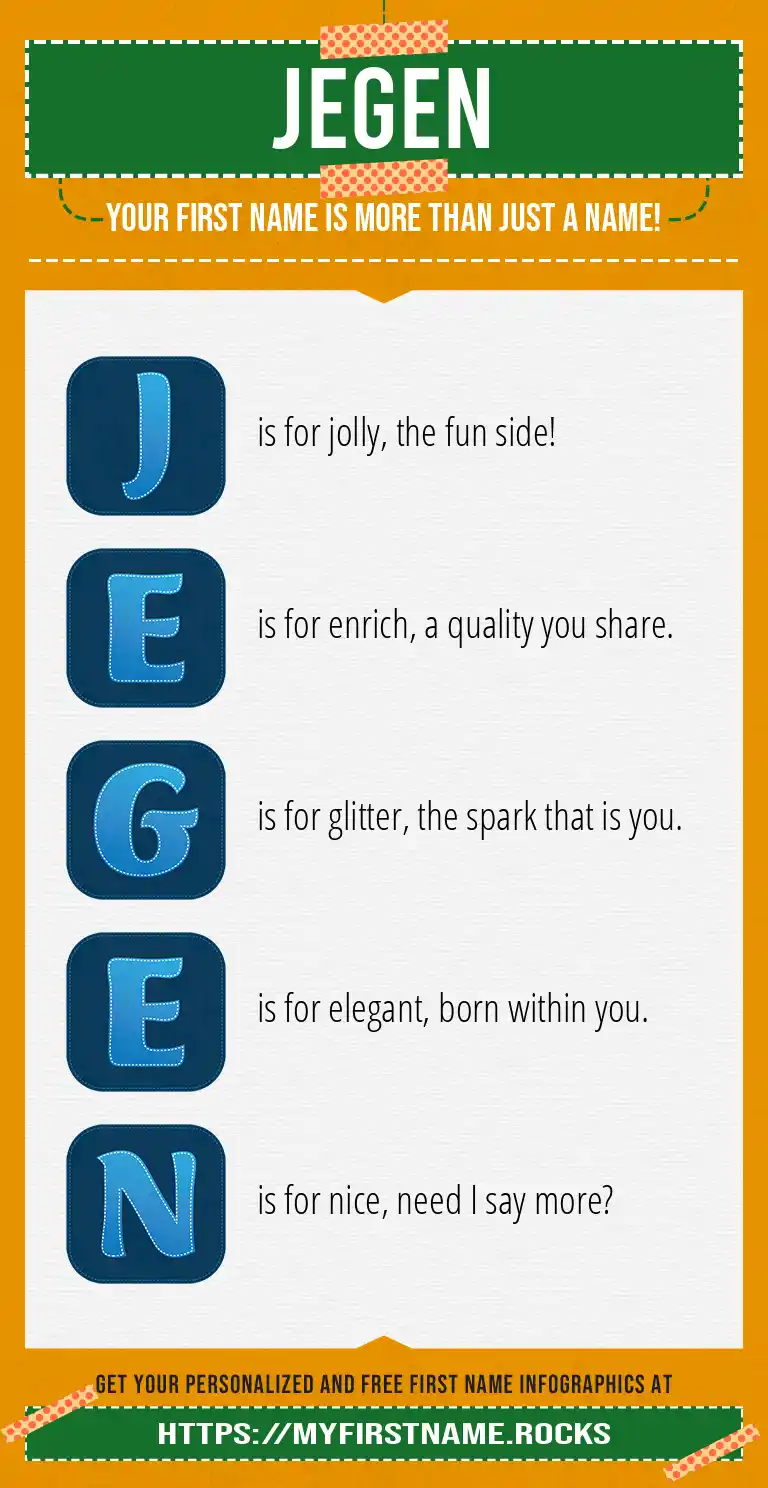 JEGEN

YOUR FIRST NAME IS MORE THAN JUST A NAME!

J is for jolly, the fun side!

E is for enrich, a quality you share.

G is for glitter, the spark that is you.

E is for elegant, born within you.

N is for nice, need I say more?

GET YOUR PERSONALIZED AND FREE FIRST NAME INFOGRAPHICS AT

HTTPS://MYFIRSTNAME.ROCKS