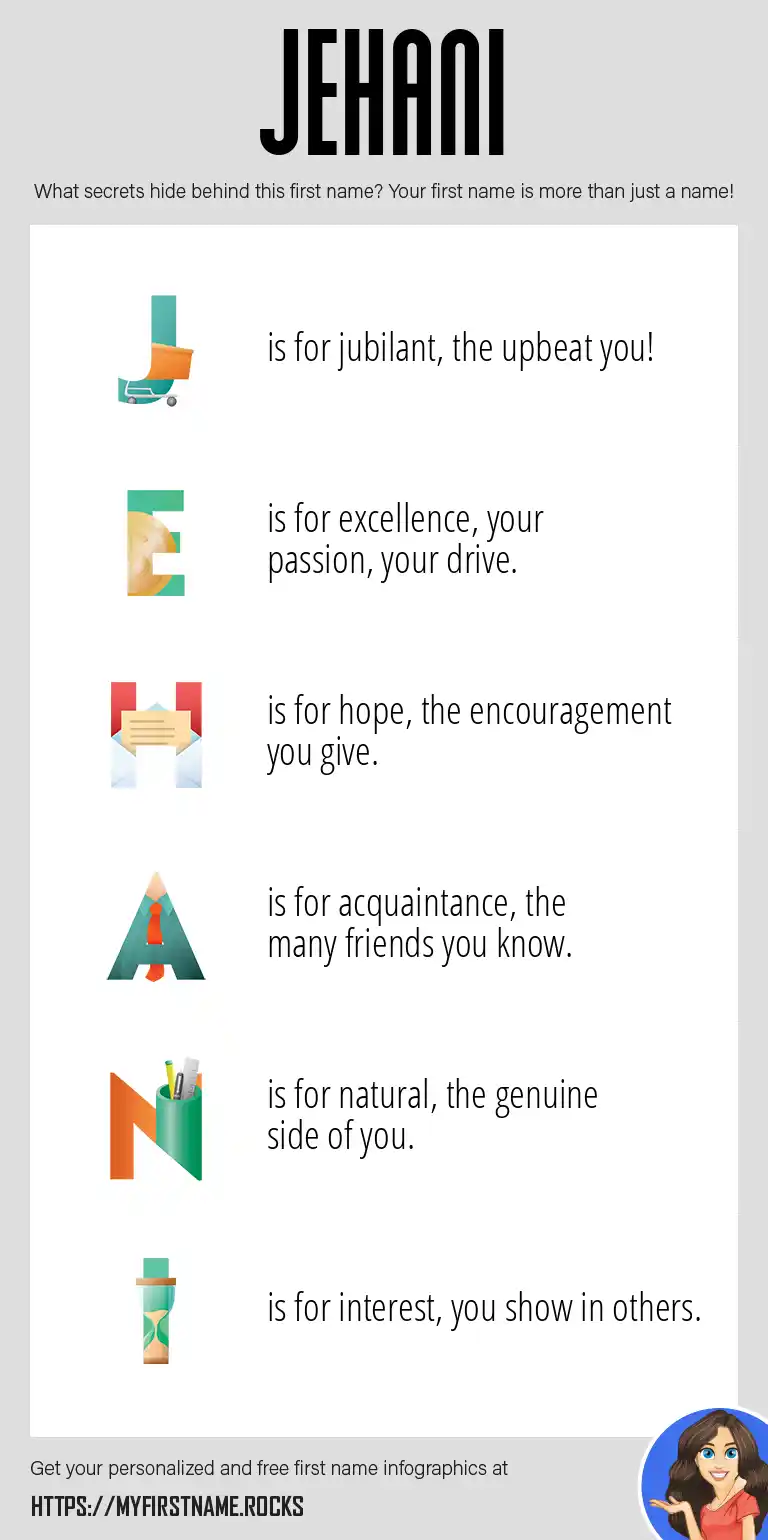 JEHANI

What secrets hide behind this first name? Your first name is more than just a name!

J is for jubilant, the upbeat you!

E is for excellence, your passion, your drive.

H is for hope, the encouragement you give.

A is for acquaintance, the many friends you know.

N is for natural, the genuine side of you.

I is for interest, you show in others.

Get your personalized and free first name infographics at

HTTPS://MYFIRSTNAME.ROCKS