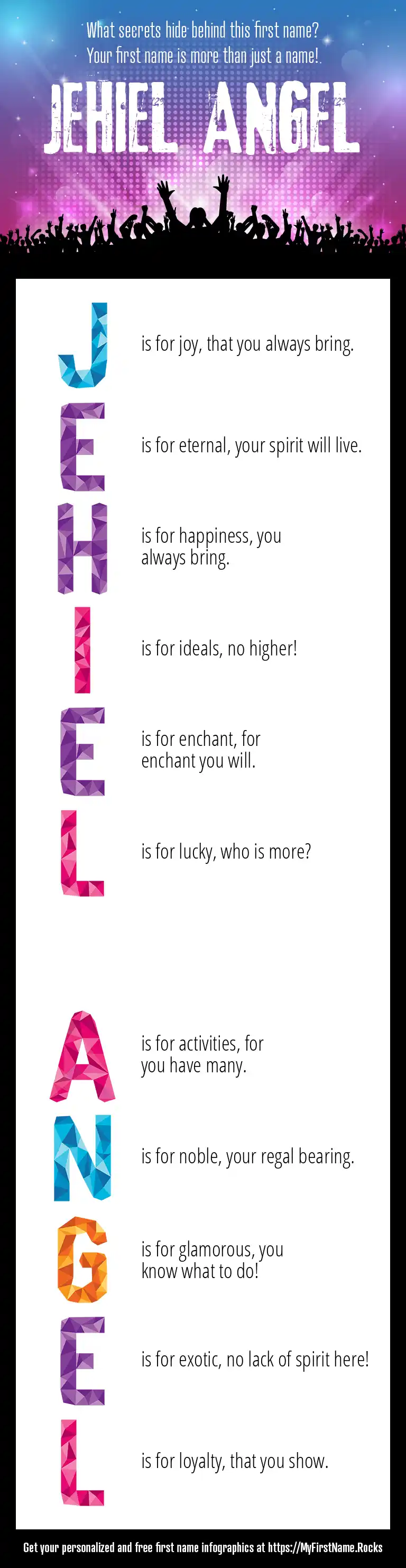 What secrets hide behind this first name?
Your first name is more than just a name!

JEHIEL ANGEL

J is for joy, that you always bring.

E is for eternal, your spirit will live.

H is for happiness, you always bring.

I is for ideals, no higher!

E is for enchant, for enchant you will.

L is for lucky, who is more?

A is for activities, for you have many.

N is for noble, your regal bearing.

G is for glamorous, you know what to do!

E is for exotic, no lack of spirit here!

L is for loyalty, that you show.

Get your personalized and free first name infographics at https://MyFirstName.Rocks