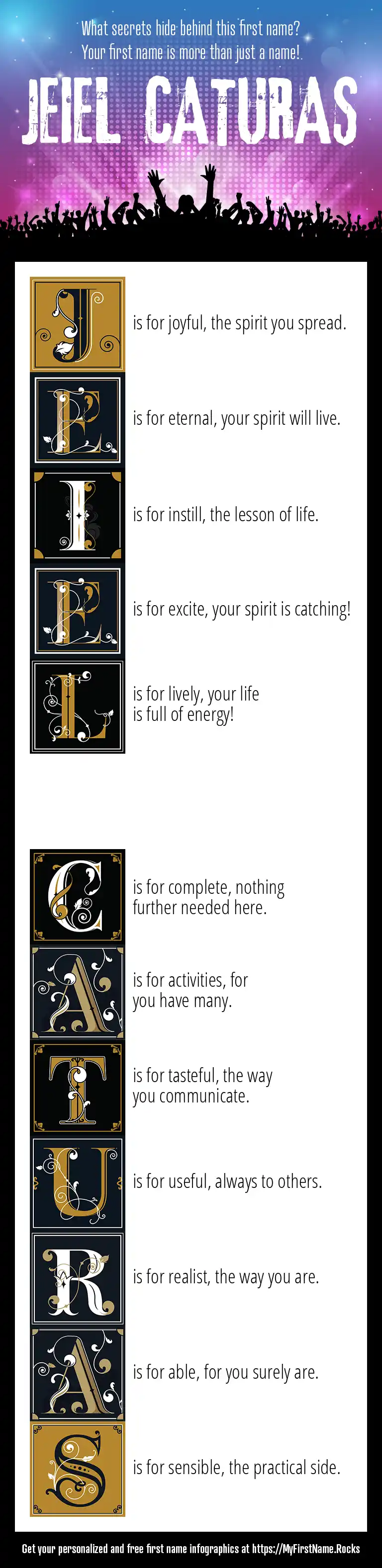 What secrets hide behind this first name?
Your first name is more than just a name!

JEIEL CATURAS

J is for joyful, the spirit you spread.

E is for eternal, your spirit will live.

I is for instill, the lesson of life.

E is for excite, your spirit is catching!

L is for lively, your life is full of energy!

C is for complete, nothing further needed here.

A is for activities, for you have many.

T is for tasteful, the way you communicate.

U is for useful, always to others.

R is for realist, the way you are.

A is for able, for you surely are.

S is for sensible, the practical side.

Get your personalized and free first name infographics at https://MyFirstName.Rocks