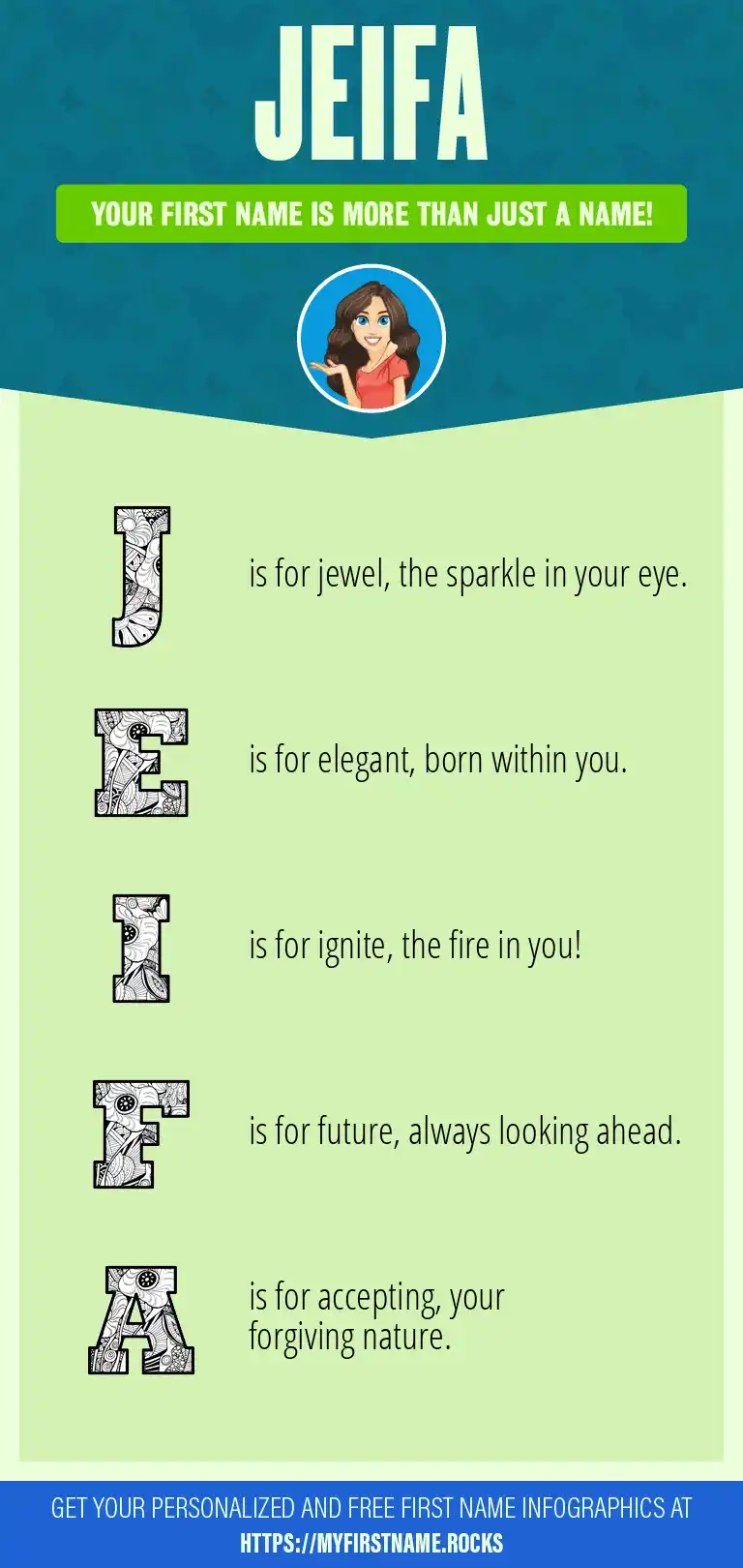 JEIFA

YOUR FIRST NAME IS MORE THAN JUST A NAME!

J is for jewel, the sparkle in your eye.

E is for elegant, born within you.

I is for ignite, the fire in you!

F is for future, always looking ahead.

A is for accepting, your forgiving nature.

GET YOUR PERSONALIZED AND FREE FIRST NAME INFOGRAPHICS AT HTTPS://MYFIRSTNAME.ROCKS