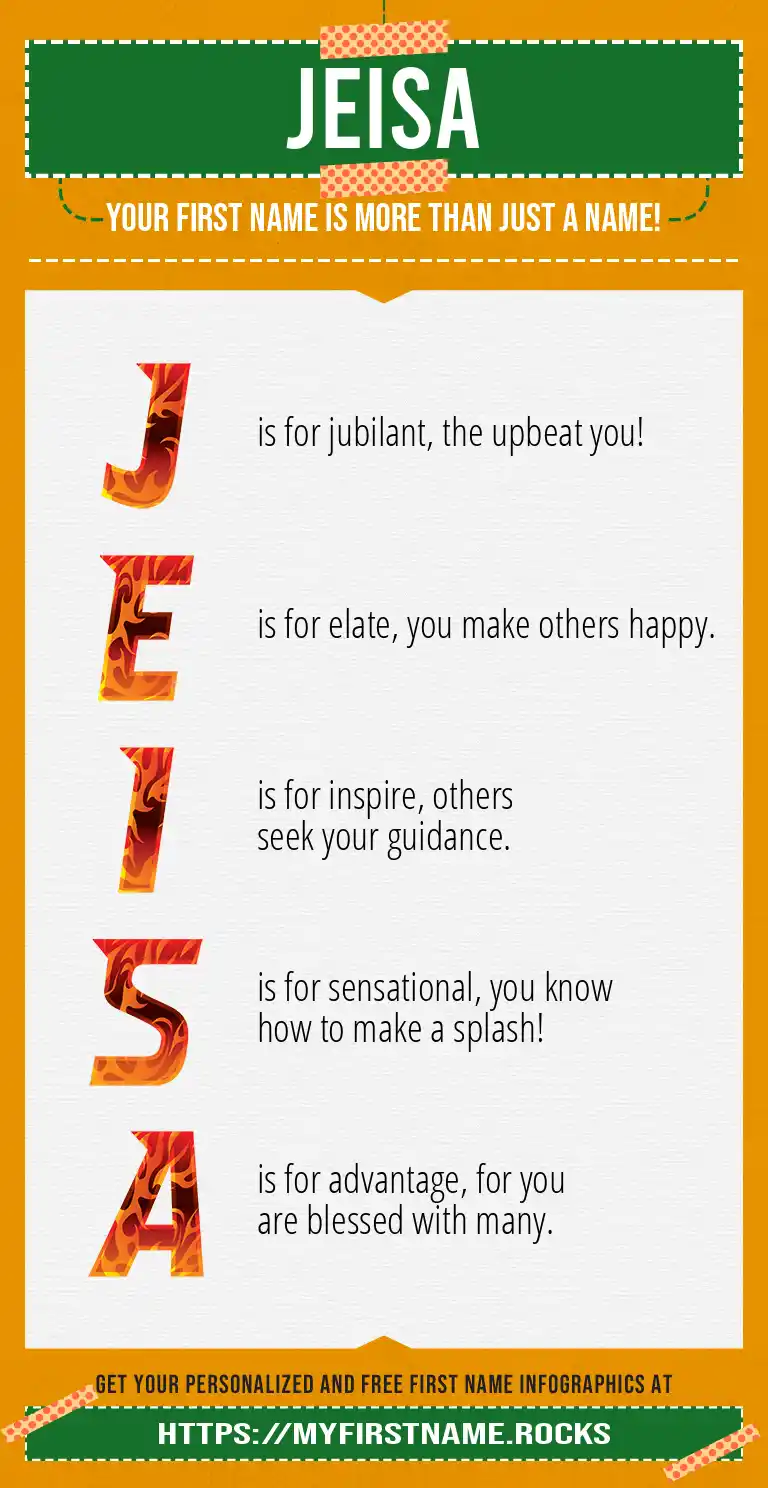 JEISA

YOUR FIRST NAME IS MORE THAN JUST A NAME!

J is for jubilant, the upbeat you!

E is for elate, you make others happy.

I is for inspire, others seek your guidance.

S is for sensational, you know how to make a splash!

A is for advantage, for you are blessed with many.

GET YOUR PERSONALIZED AND FREE FIRST NAME INFOGRAPHICS AT

HTTPS://MYFIRSTNAME.ROCKS