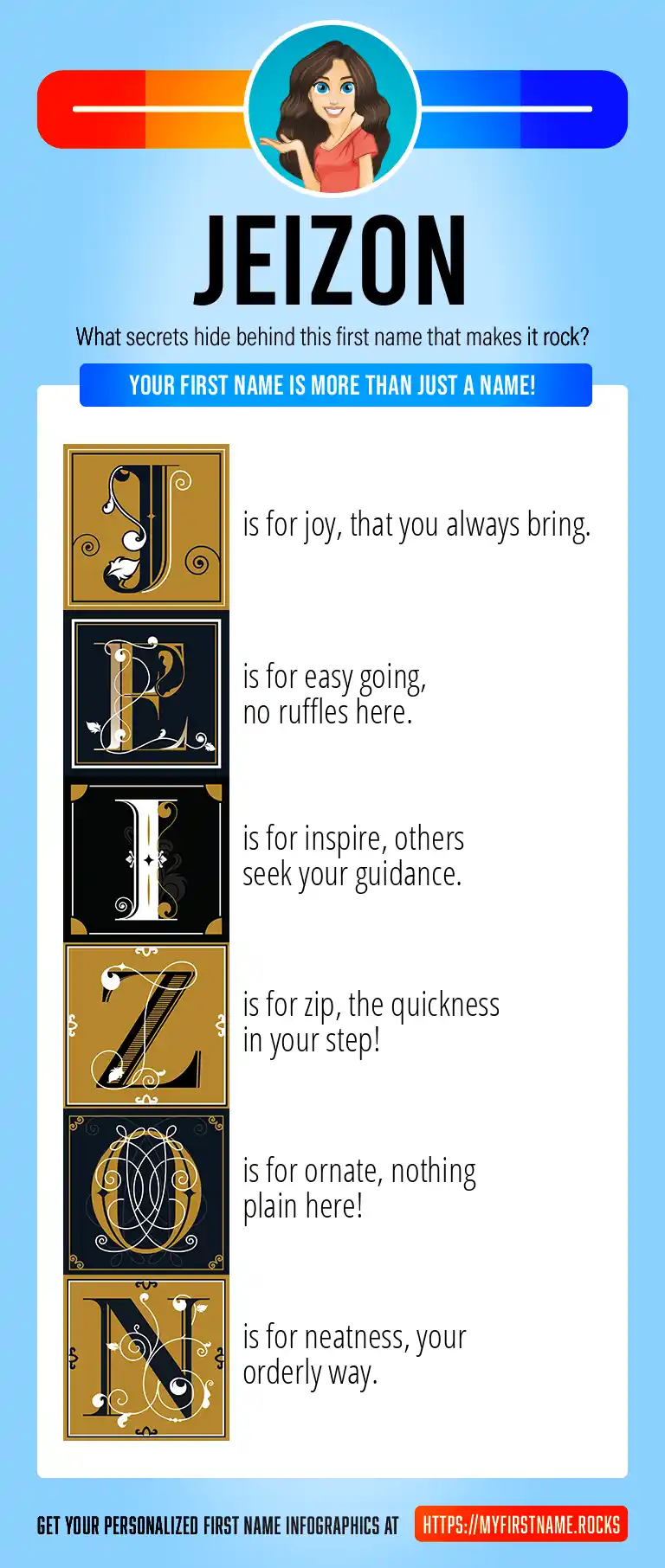 JEIZON

What secrets hide behind this first name that makes it rock?

YOUR FIRST NAME IS MORE THAN JUST A NAME!

J is for joy, that you always bring.

E is for easy going, no ruffles here.

I is for inspire, others seek your guidance.

Z is for zip, the quickness in your step!

O is for ornate, nothing plain here!

N is for neatness, your orderly way.

GET YOUR PERSONALIZED FIRST NAME INFOGRAPHICS AT HTTPS://MYFIRSTNAME.ROCKS