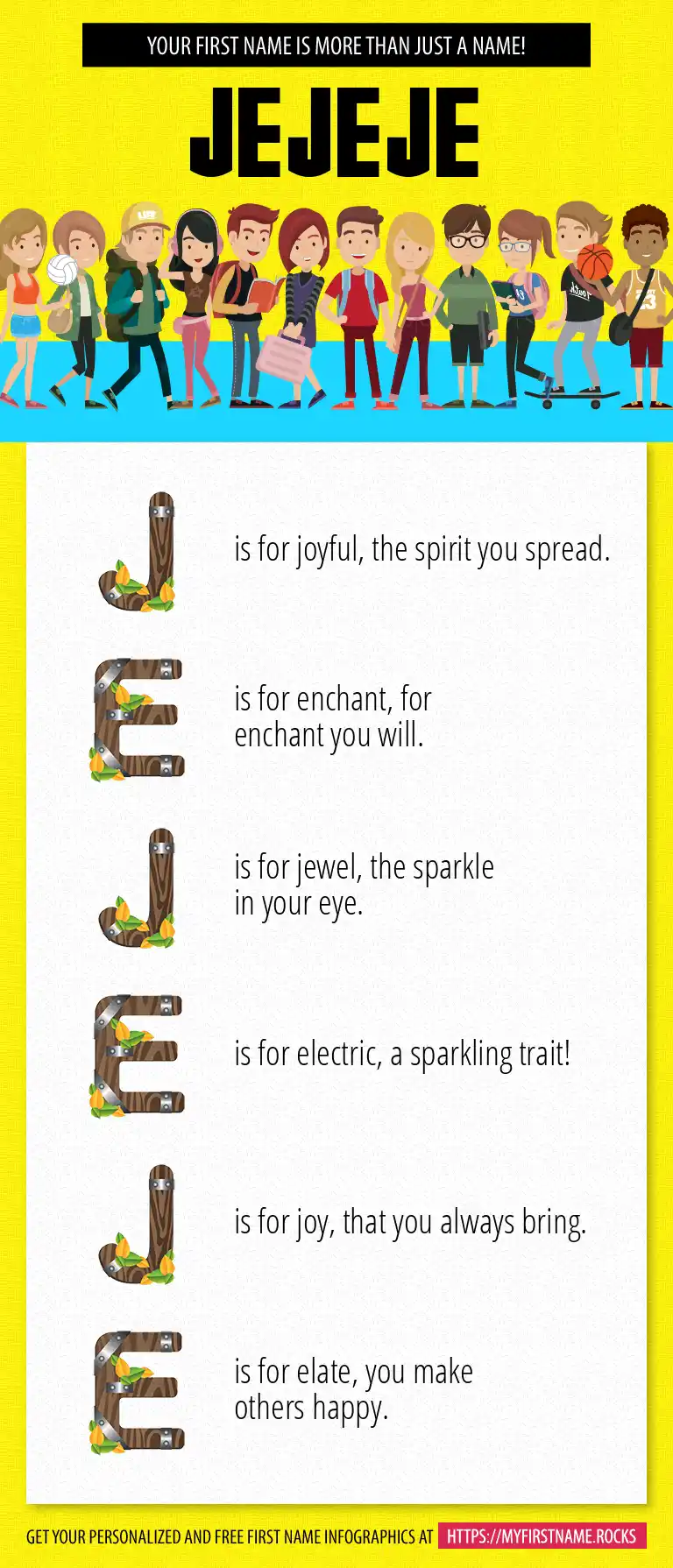 YOUR FIRST NAME IS MORE THAN JUST A NAME!

JEJEJE

J is for joyful, the spirit you spread.

E is for enchant, for enchant you will.

J is for jewel, the sparkle in your eye.

E is for electric, a sparkling trait!

J is for joy, that you always bring.

E is for elate, you make others happy.

GET YOUR PERSONALIZED AND FREE FIRST NAME INFOGRAPHICS AT HTTPS://MYFIRSTNAME.ROCKS