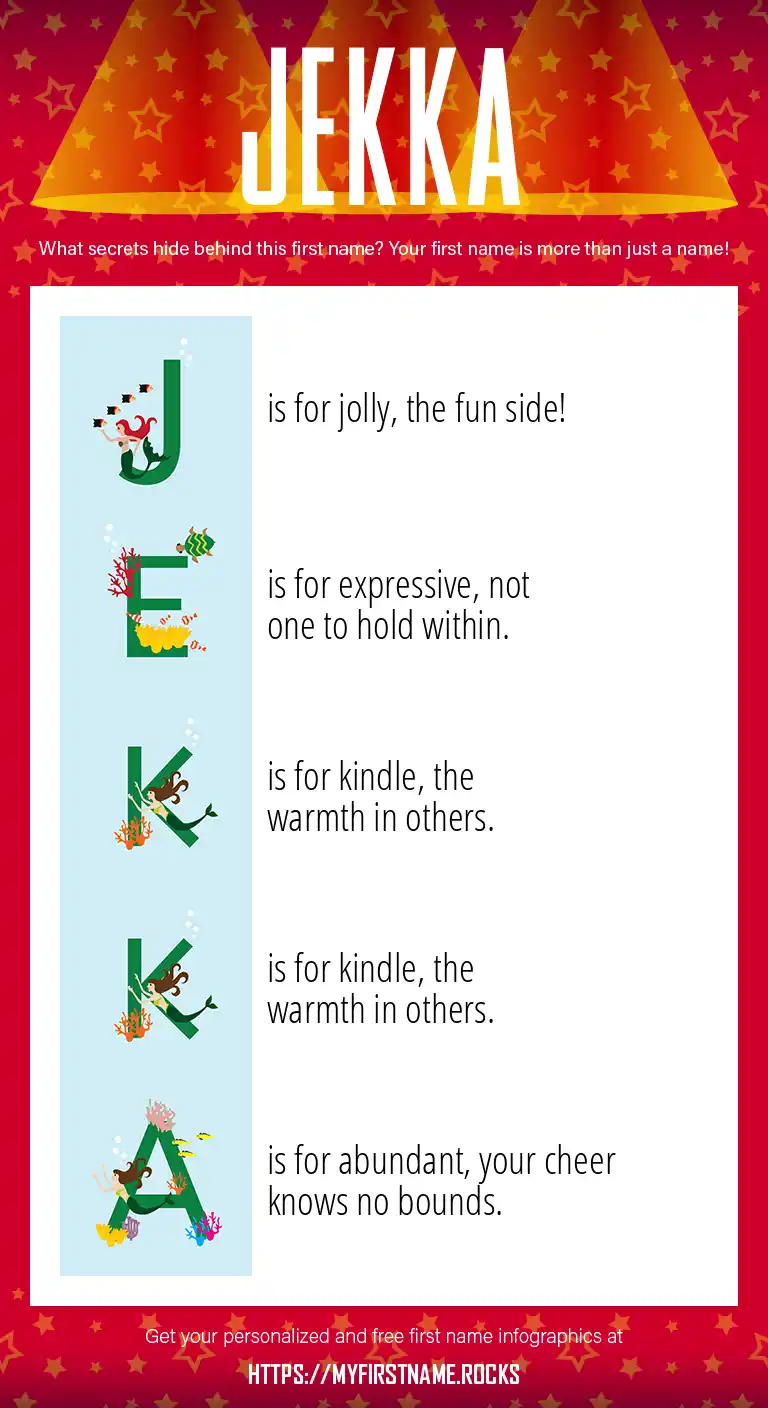 JEKKA

What secrets hide behind this first name? Your first name is more than just a name!

J

is for jolly, the fun side!

E

is for expressive, not one to hold within.

K

is for kindle, the warmth in others.

K

is for kindle, the warmth in others.

A

is for abundant, your cheer knows no bounds.

Get your personalized and free first name infographics at

HTTPS://MYFIRSTNAME.ROCKS