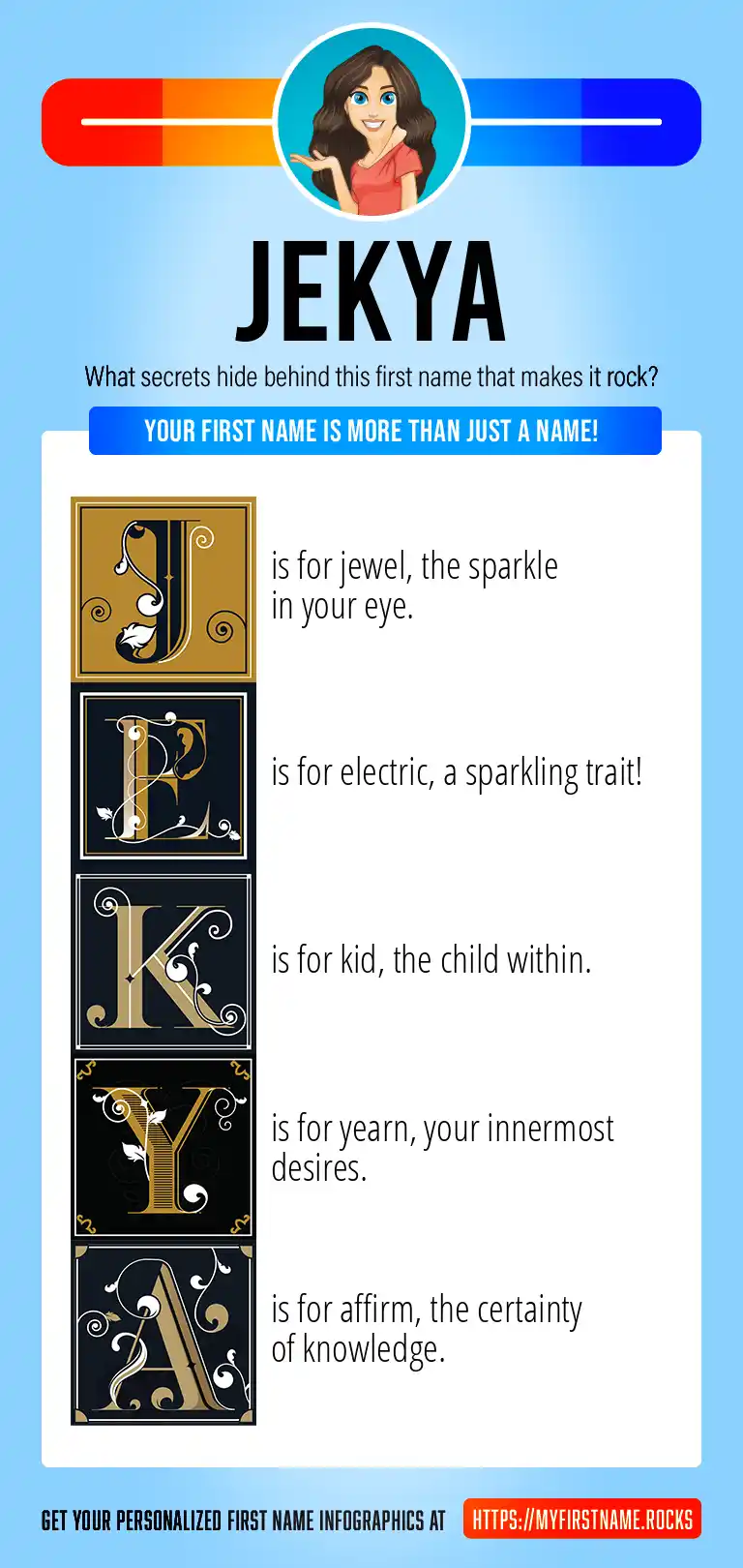 JEKYA

What secrets hide behind this first name that makes it rock?

YOUR FIRST NAME IS MORE THAN JUST A NAME!

J is for jewel, the sparkle in your eye.

E is for electric, a sparkling trait!

K is for kid, the child within.

Y is for yearn, your innermost desires.

A is for affirm, the certainty of knowledge.

GET YOUR PERSONALIZED FIRST NAME INFOGRAPHICS AT HTTPS://MYFIRSTNAME.ROCKS