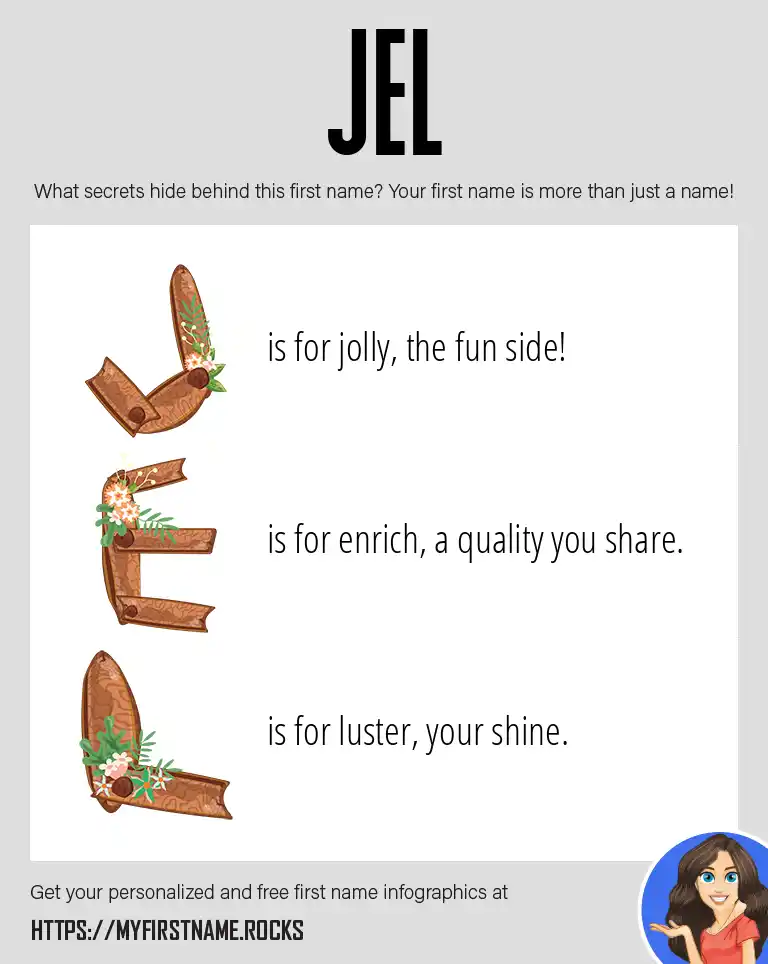 JEL

What secrets hide behind this first name? Your first name is more than just a name!

J is for jolly, the fun side!

E is for enrich, a quality you share.

L is for luster, your shine.

Get your personalized and free first name infographics at

HTTPS://MYFIRSTNAME.ROCKS