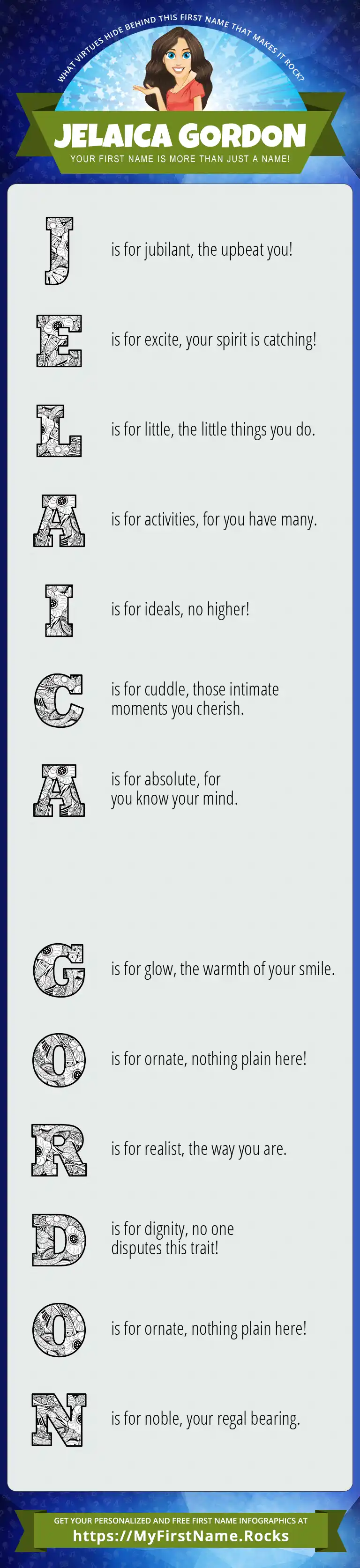 WHAT VIRTUES HIDE BEHIND THIS FIRST NAME THAT MAKES IT ROCK?

JELAICA GORDON
YOUR FIRST NAME IS MORE THAN JUST A NAME!

J is for jubilant, the upbeat you!

E is for excite, your spirit is catching!

L is for little, the little things you do.

A is for activities, for you have many.

I is for ideals, no higher!

C is for cuddle, those intimate moments you cherish.

A is for absolute, for you know your mind.

G is for glow, the warmth of your smile.

O is for ornate, nothing plain here!

R is for realist, the way you are.

D is for dignity, no one disputes this trait!

O is for ornate, nothing plain here!

N is for noble, your regal bearing.

GET YOUR PERSONALIZED AND FREE FIRST NAME INFOGRAPHICS AT
https://MyFirstName.Rocks