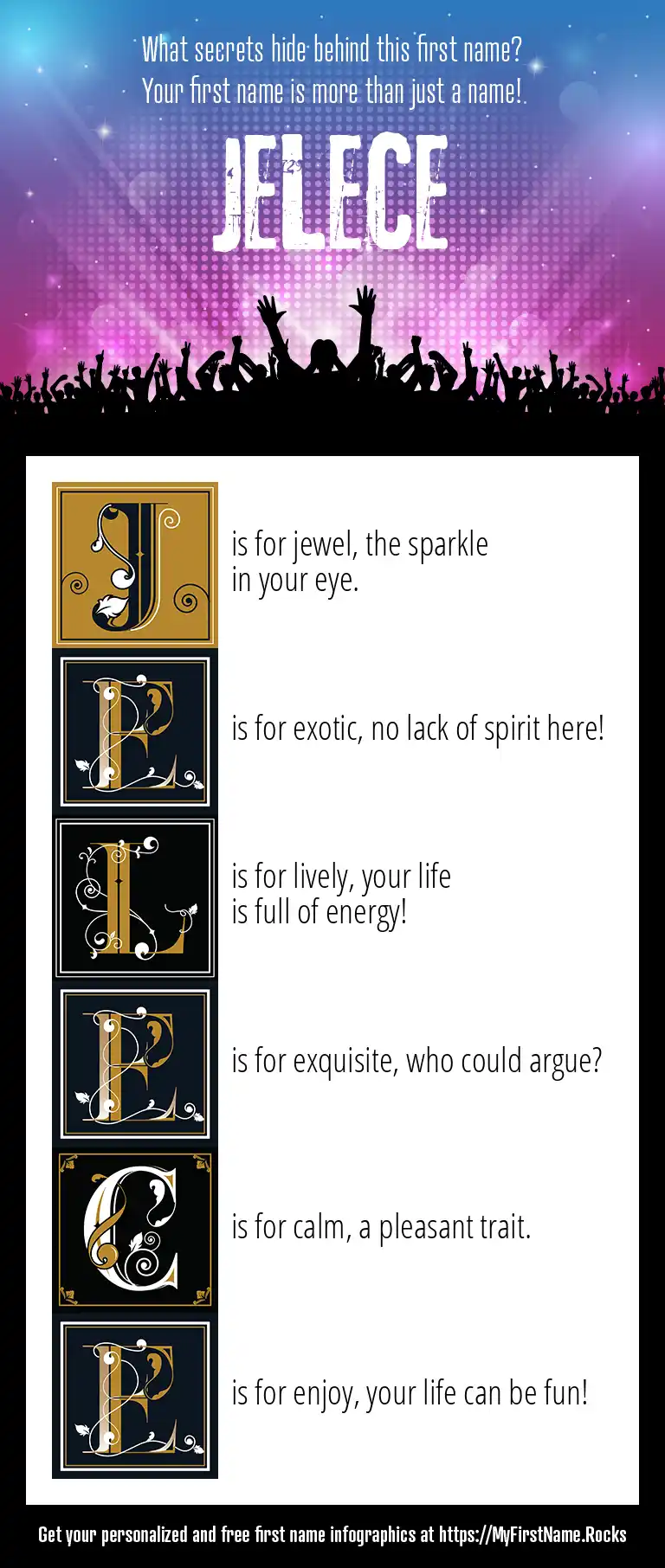 What secrets hide behind this first name?
Your first name is more than just a name!

JELECE

J is for jewel, the sparkle in your eye.

E is for exotic, no lack of spirit here!

L is for lively, your life is full of energy!

E is for exquisite, who could argue?

C is for calm, a pleasant trait.

E is for enjoy, your life can be fun!

Get your personalized and free first name infographics at https://MyFirstName.Rocks