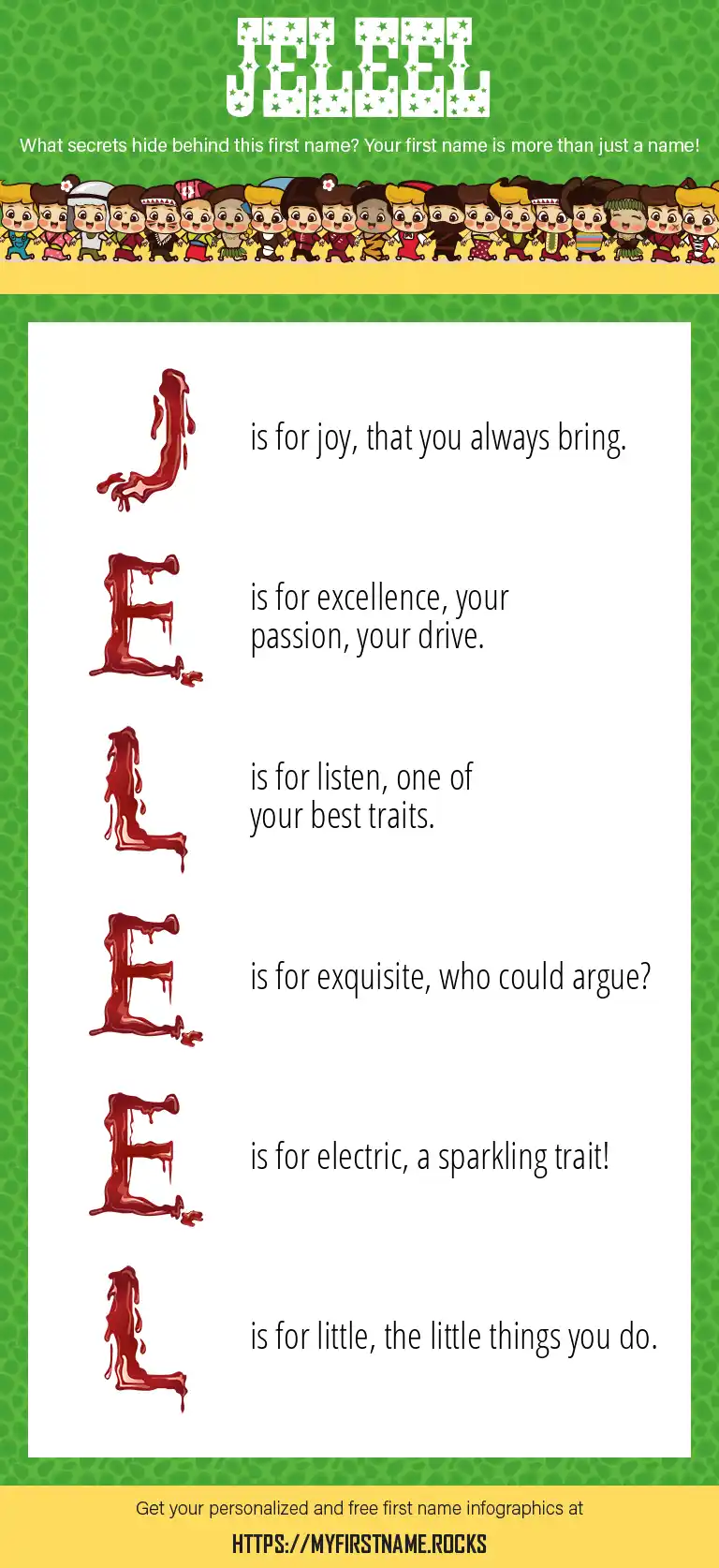 JELEEL

What secrets hide behind this first name? Your first name is more than just a name!

J is for joy, that you always bring.

E is for excellence, your passion, your drive.

L is for listen, one of your best traits.

E is for exquisite, who could argue?

E is for electric, a sparkling trait!

L is for little, the little things you do.

Get your personalized and free first name infographics at

HTTPS://MYFIRSTNAME.ROCKS